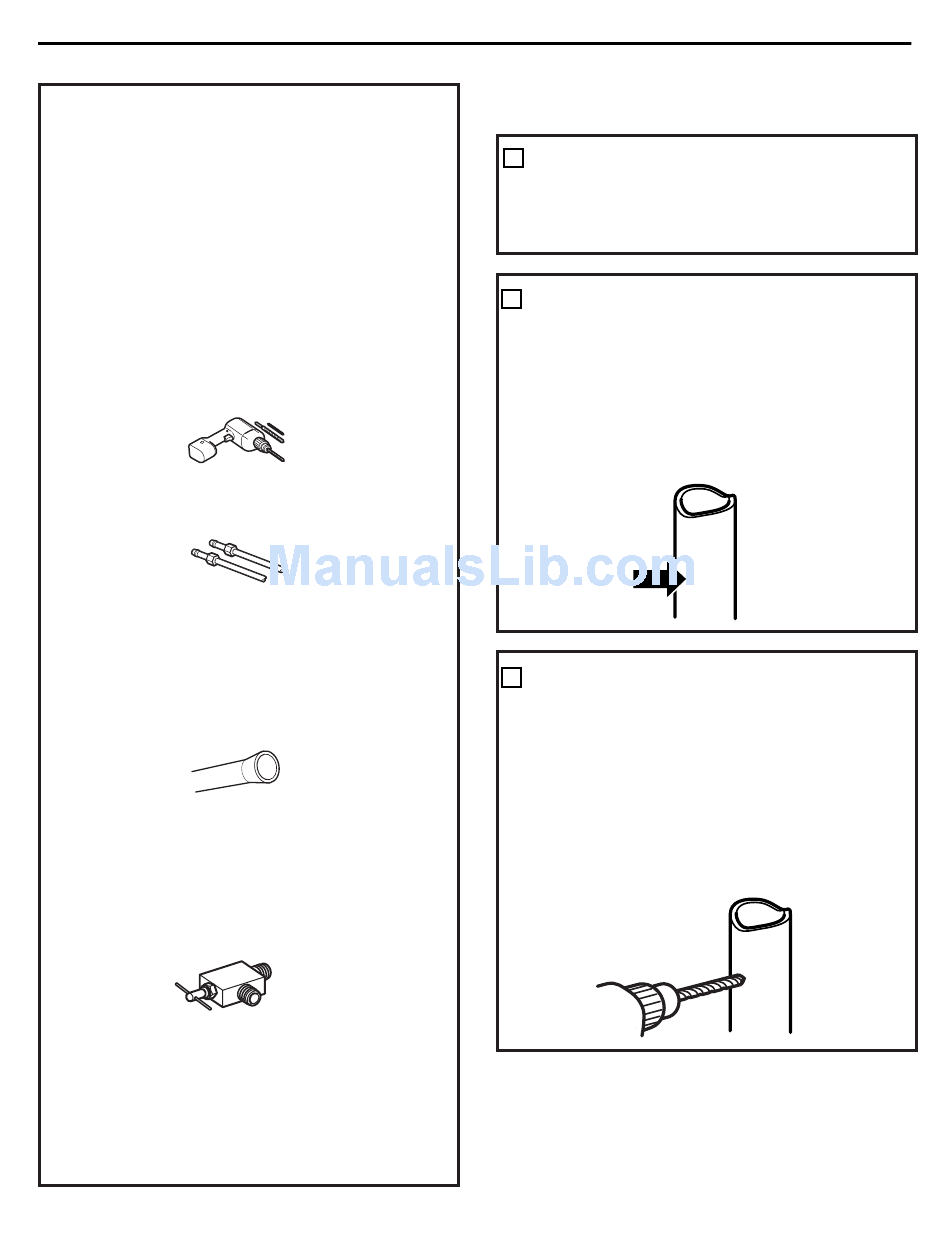 ManualsLib.com