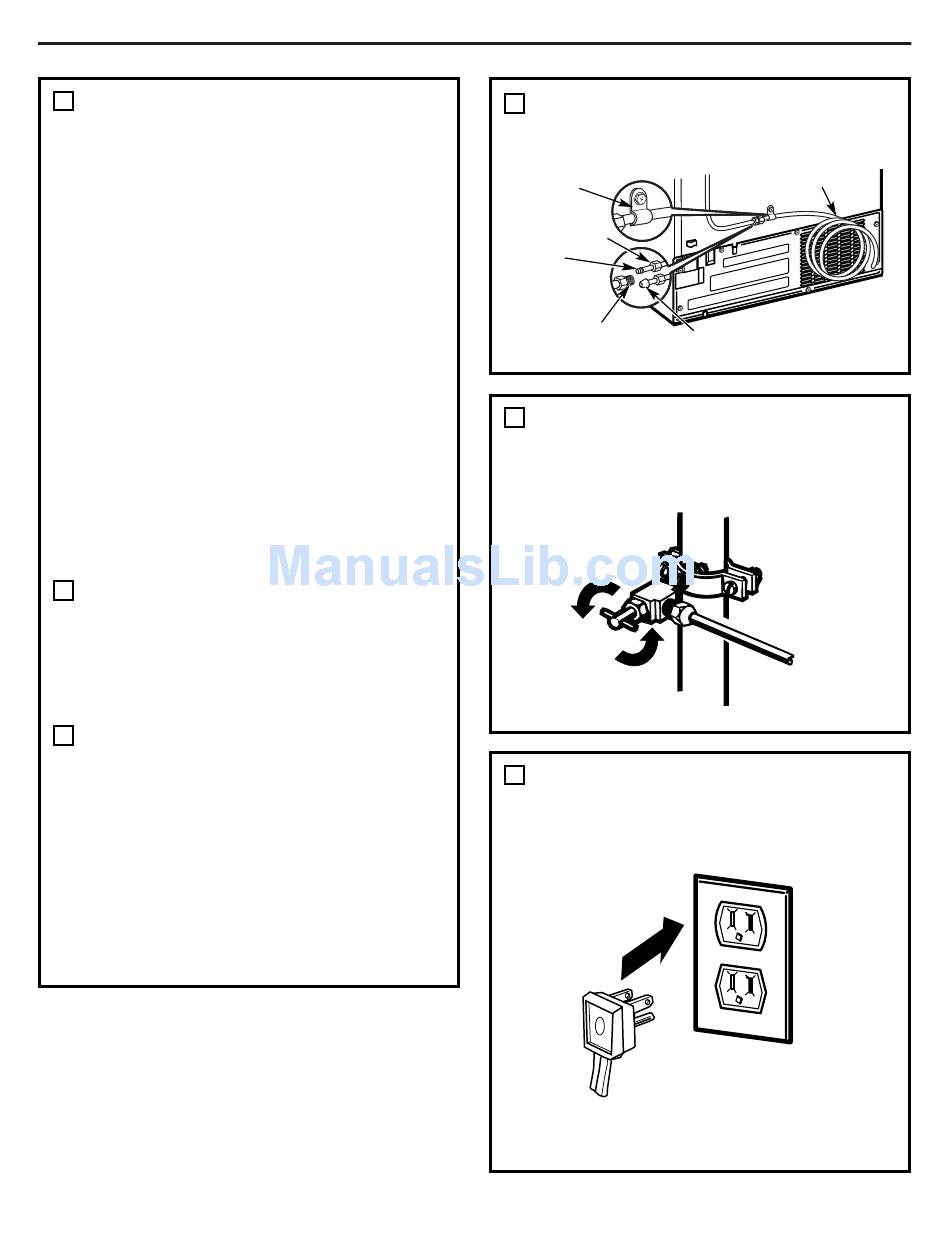 ManualsLib.com