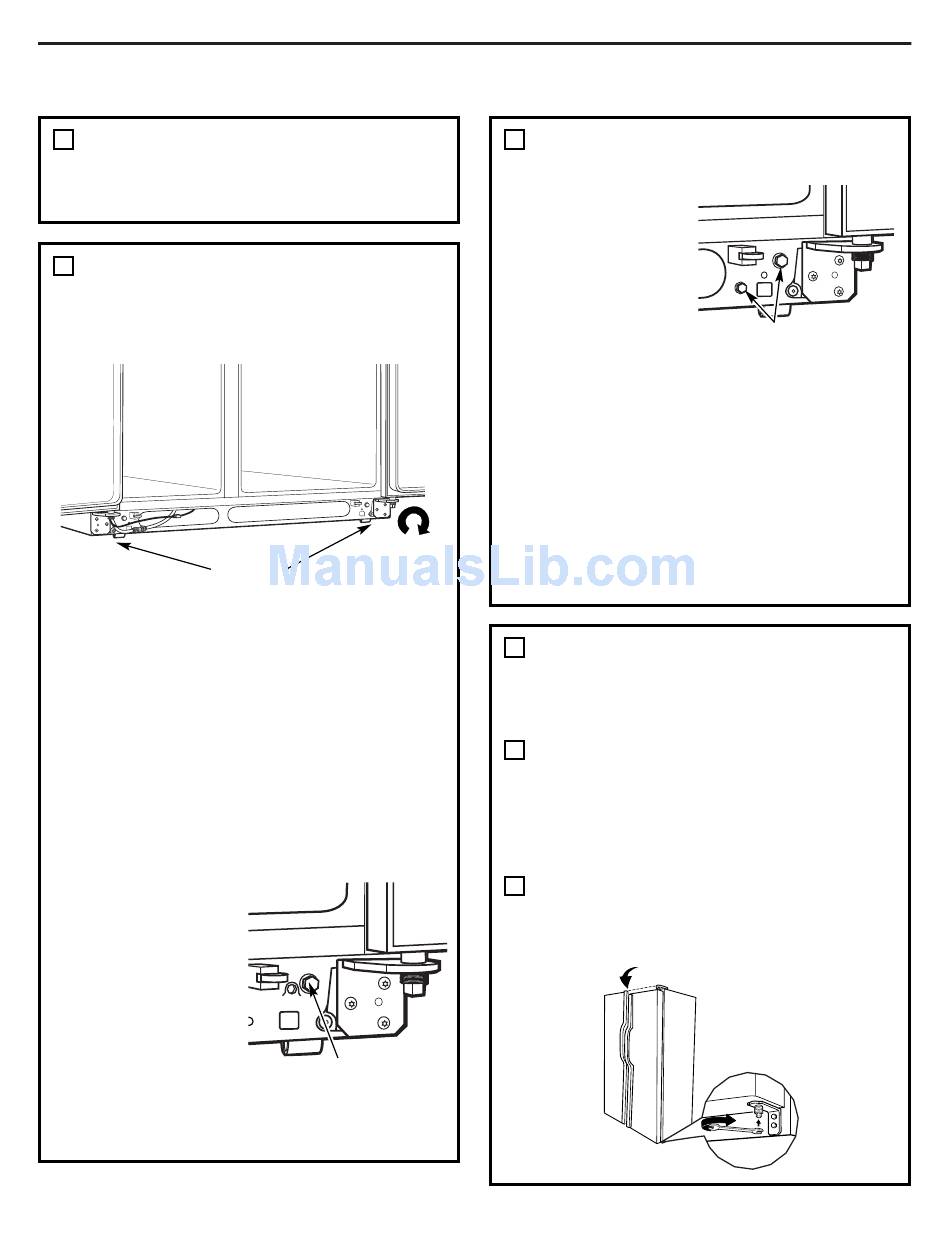 ManualsLib.com