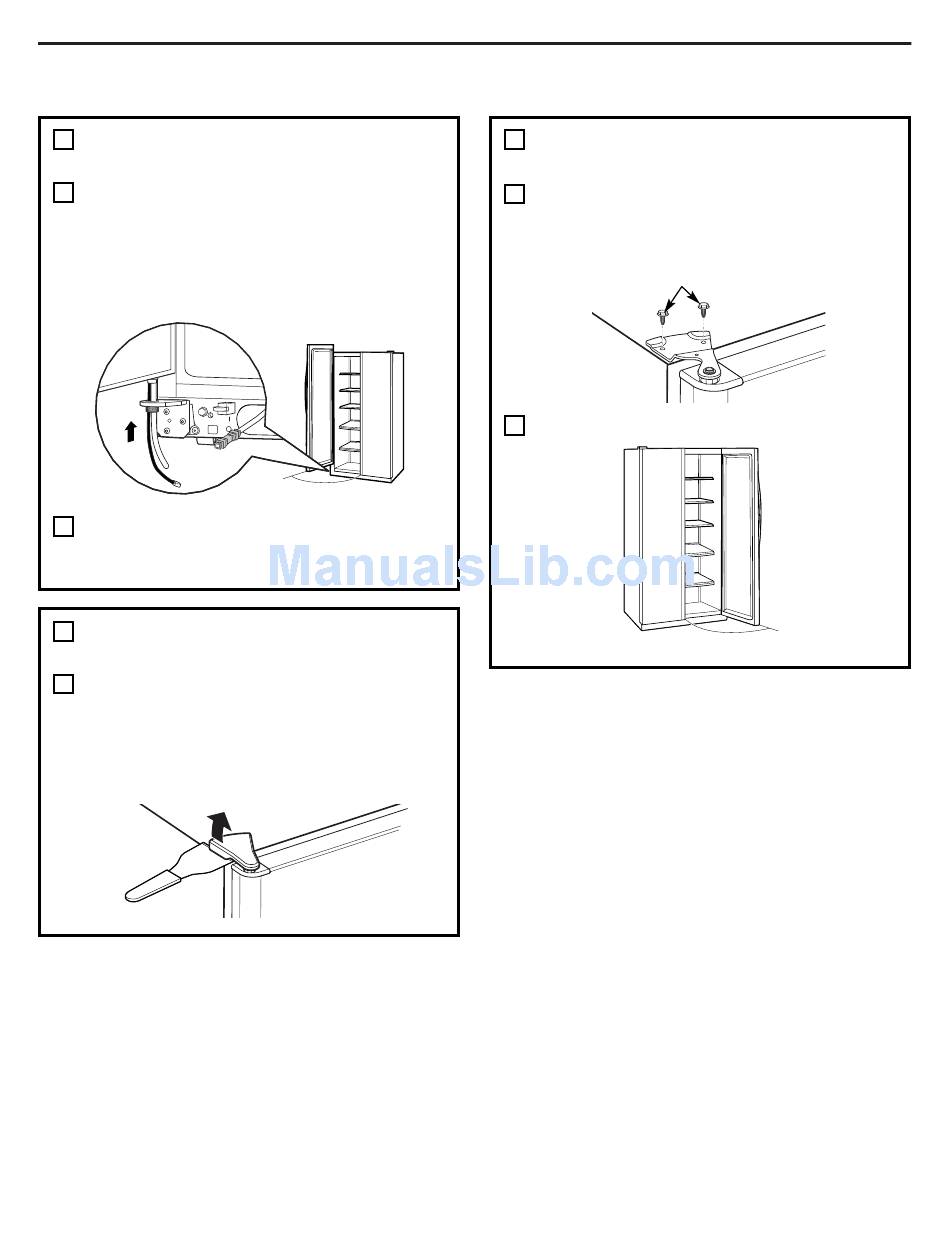 ManualsLib.com