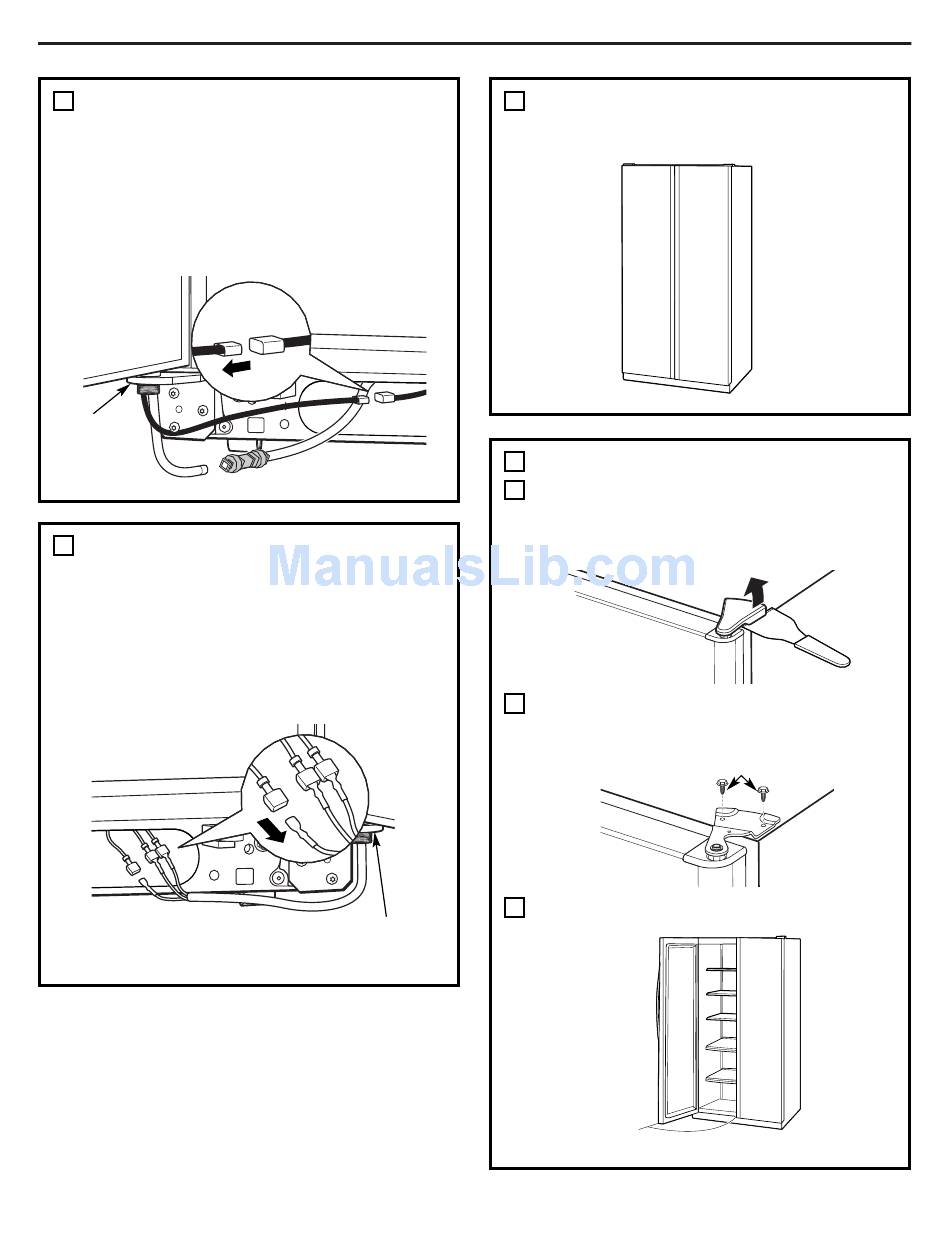 ManualsLib.com