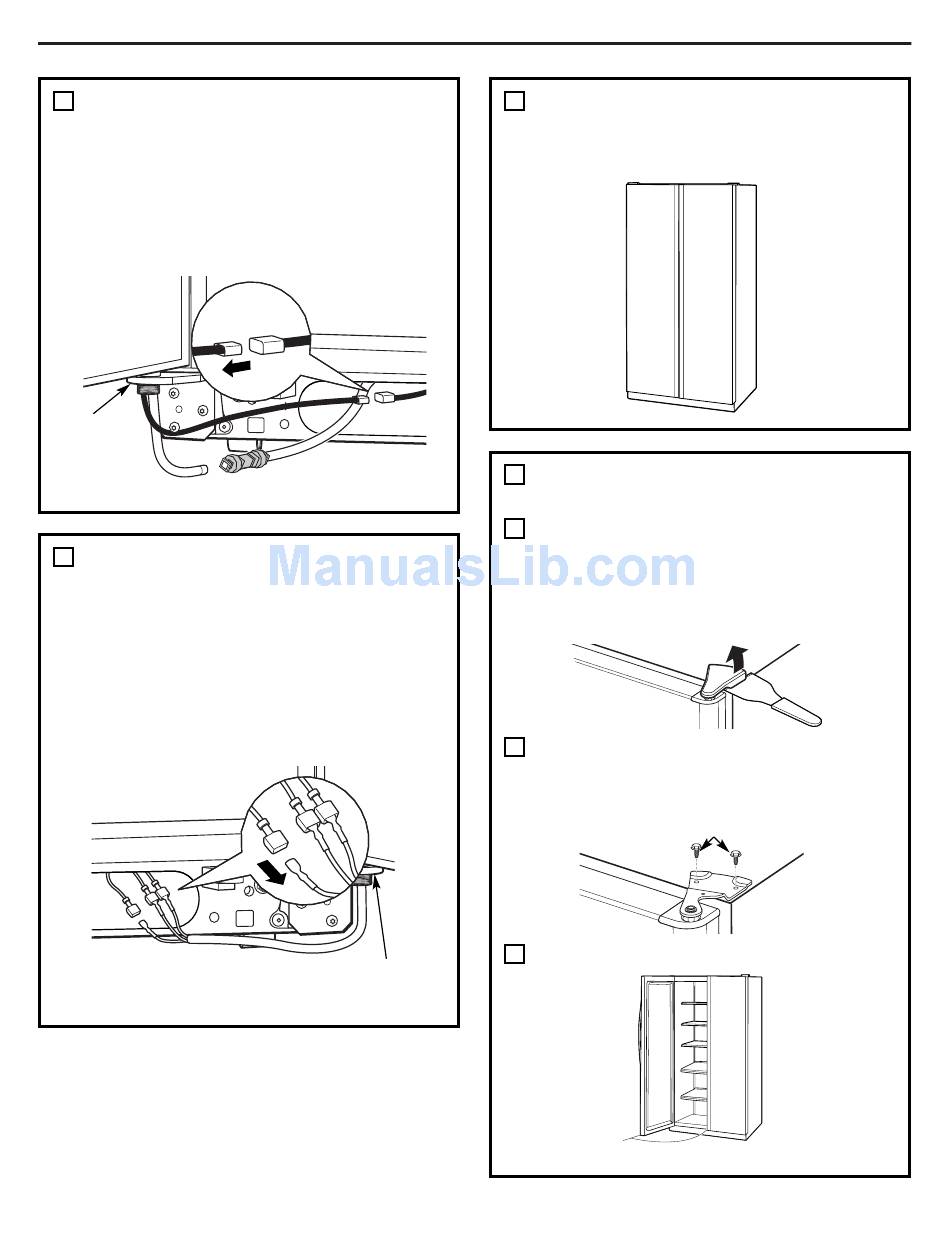 ManualsLib.com