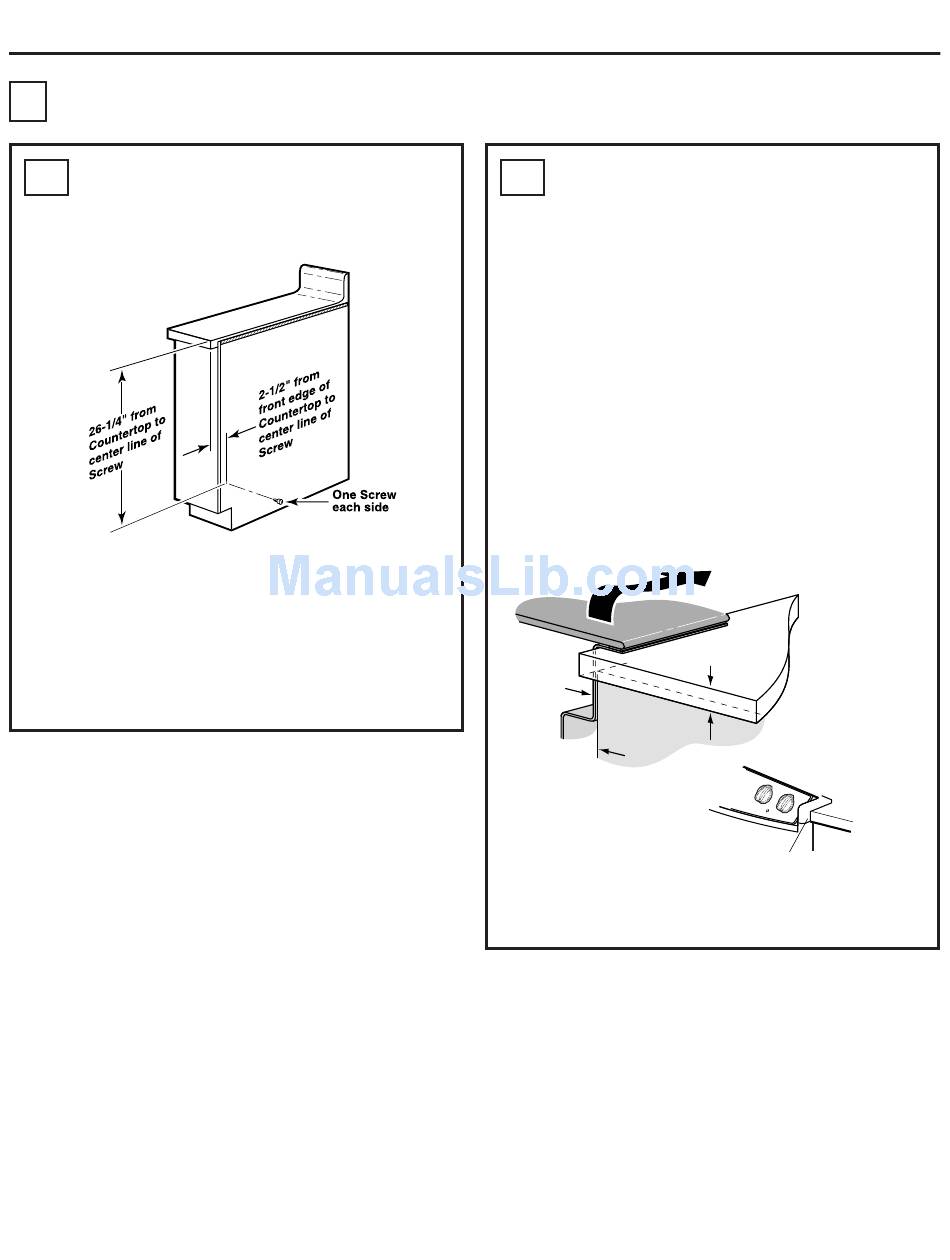 26-1/4" from Countertop to center line of Screw

2-1/2" from front edge of Countertop to center line of Screw

One Screw each side

ManualsLib.com