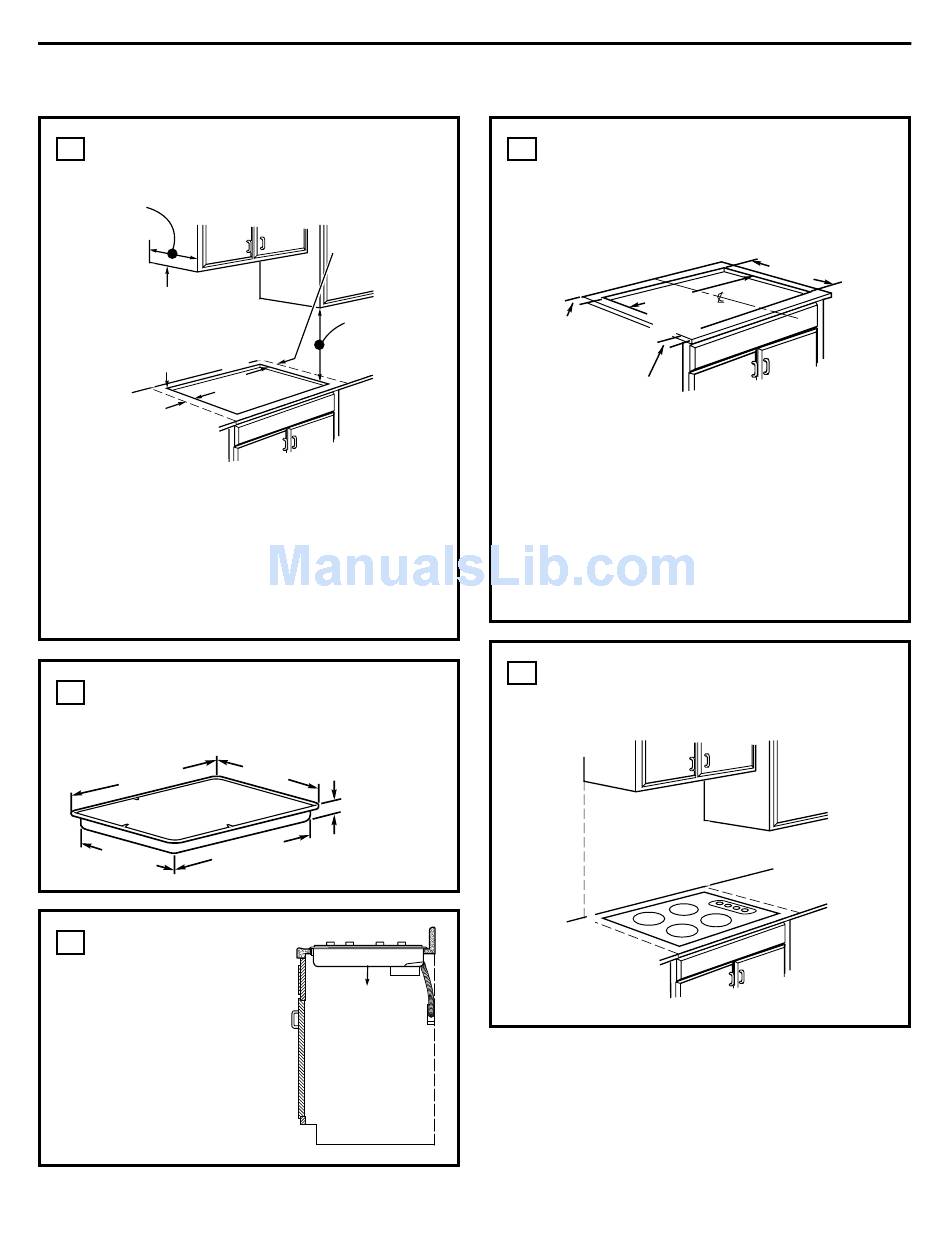 ManualsLib.com