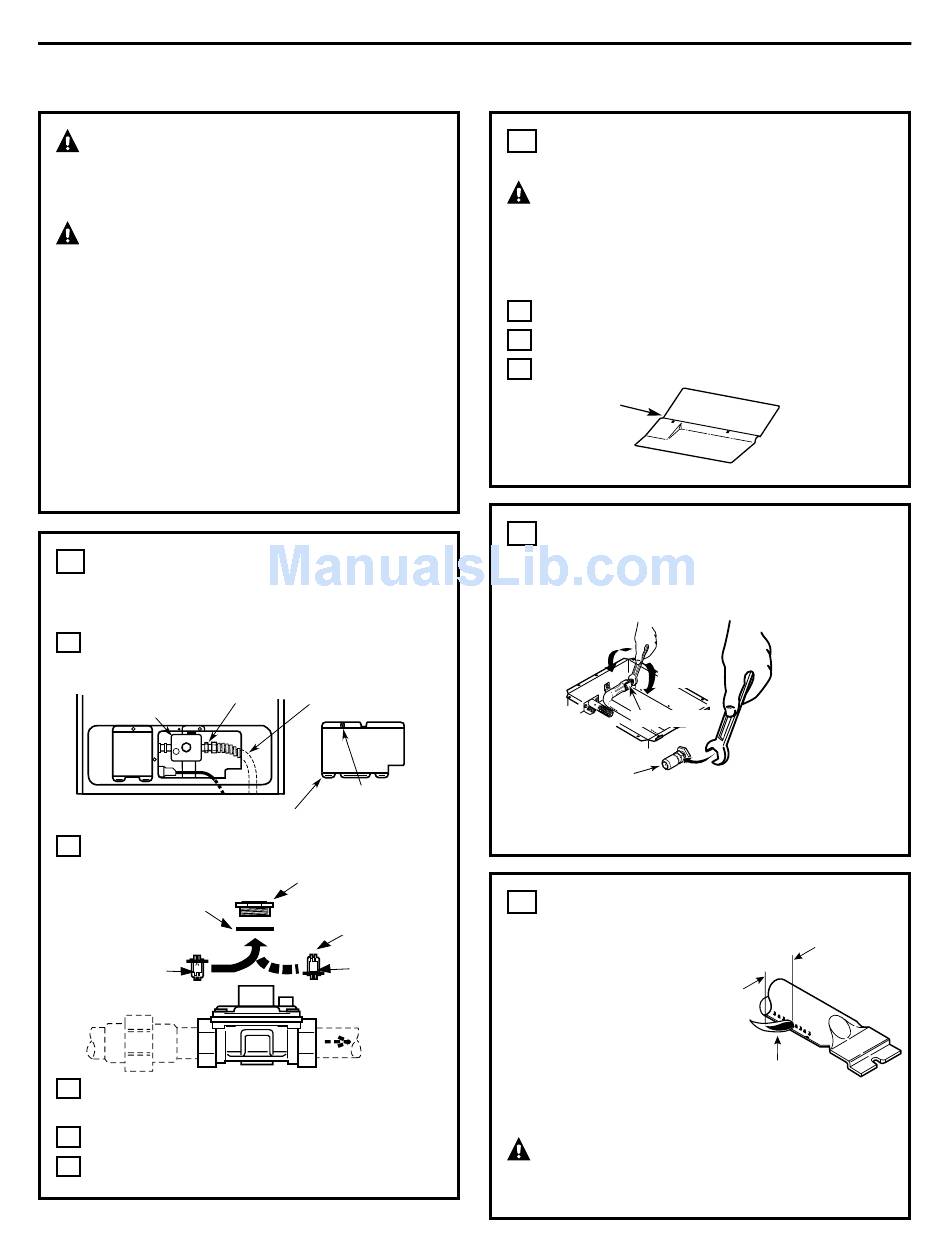 ManualsLib.com