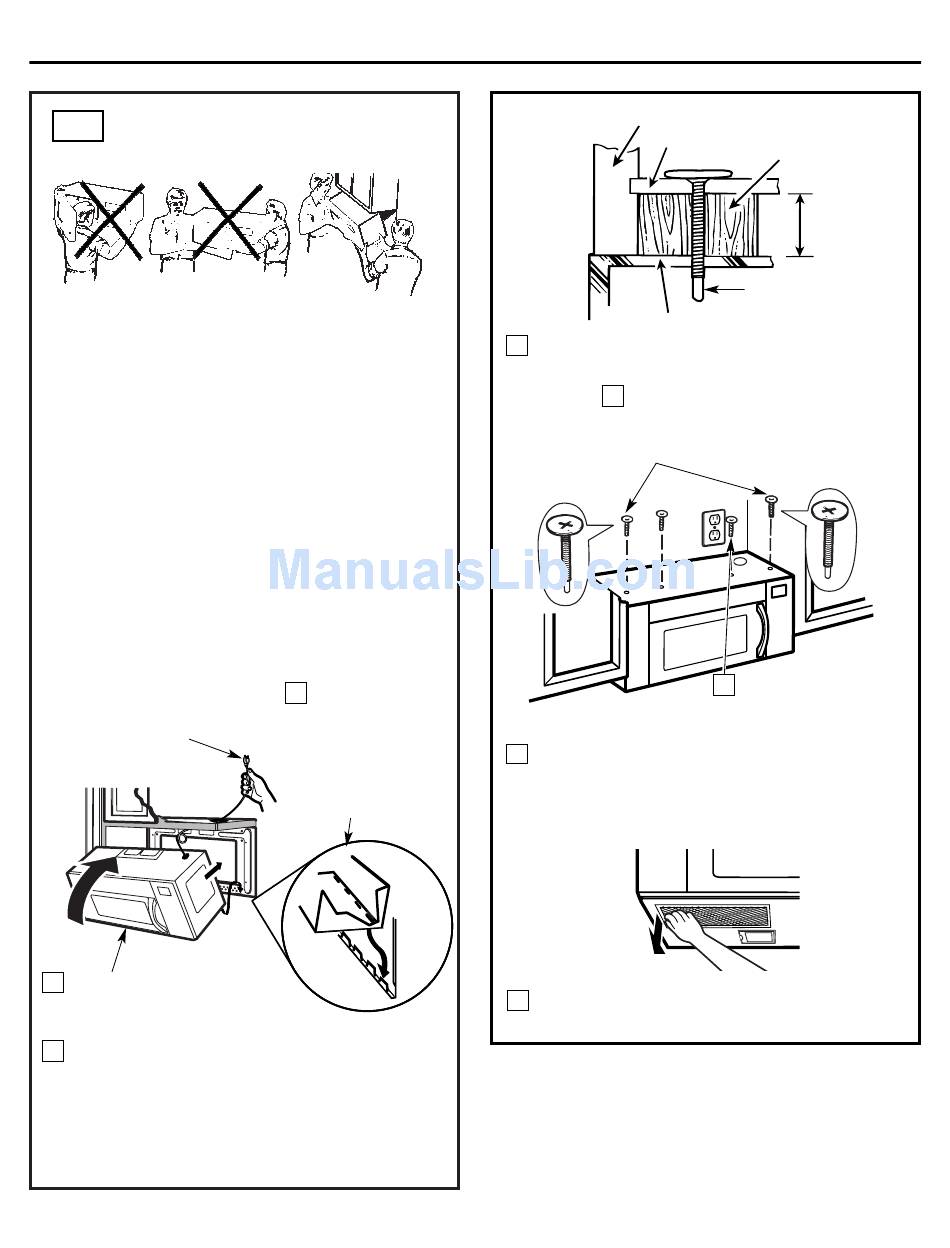 ManualsLib.com