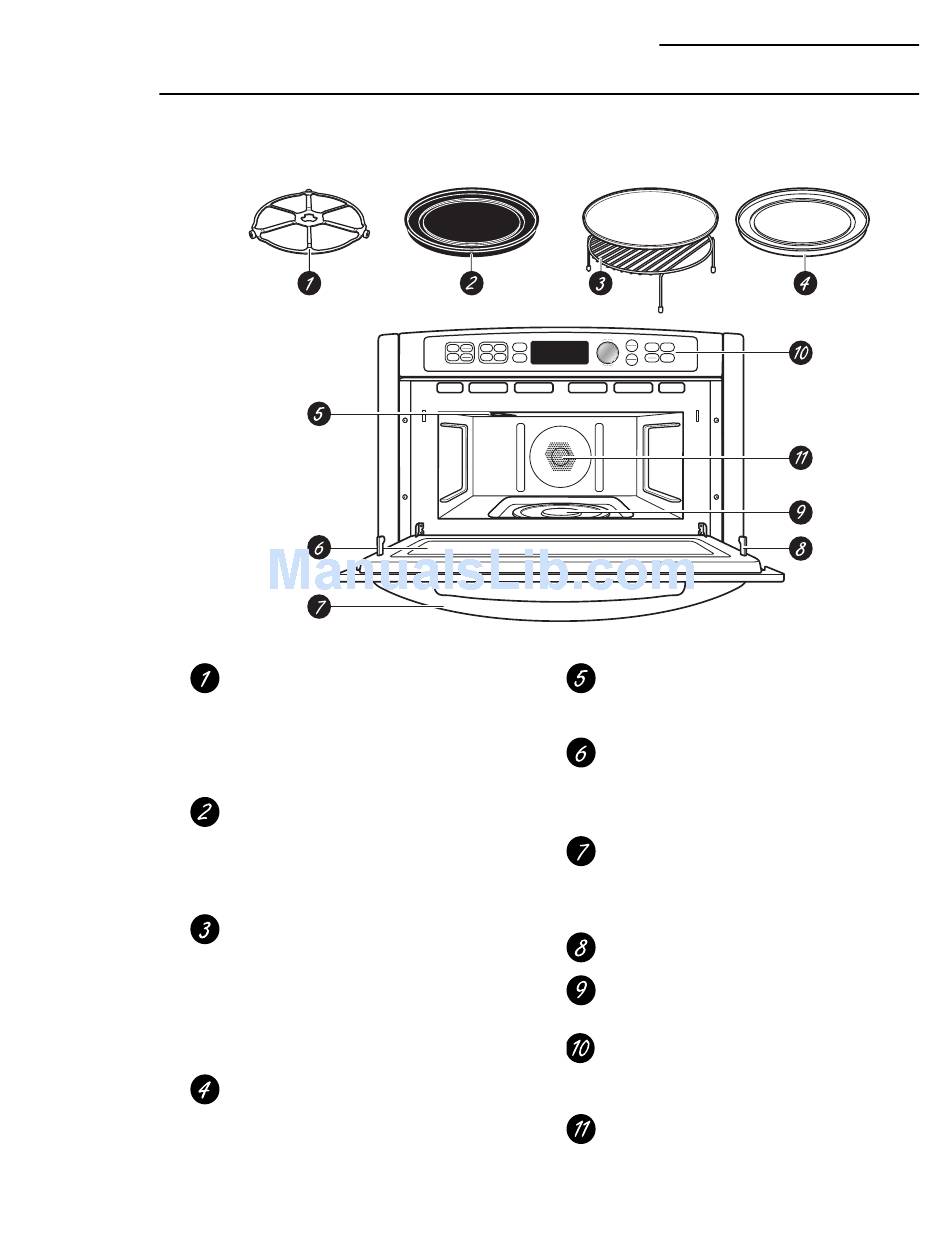 1 2 3 4

10

5

11

9

6 8

ManualsLib.com

7

1

2

3

4

5

6

7

8

9

10

11