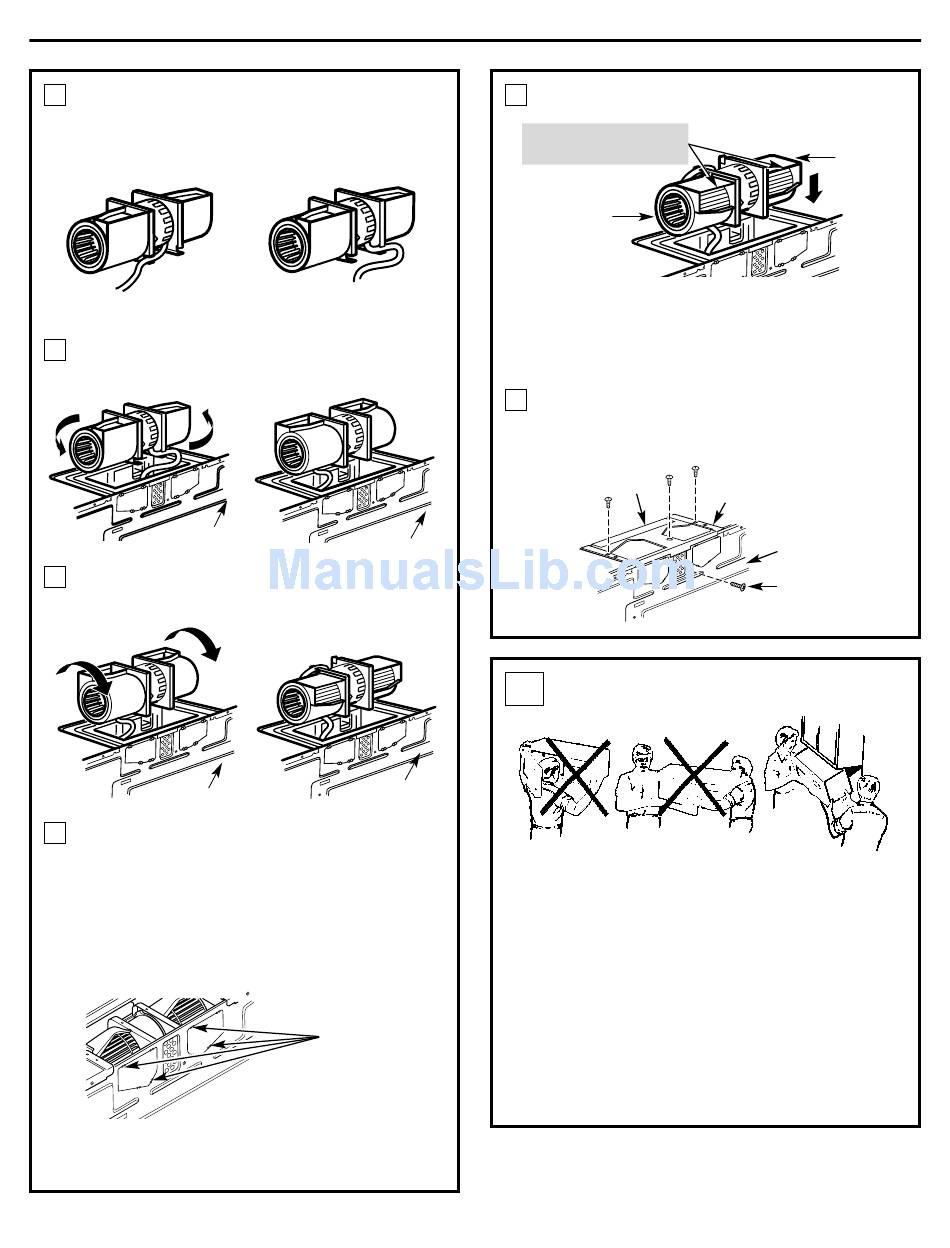 ManualsLib.com