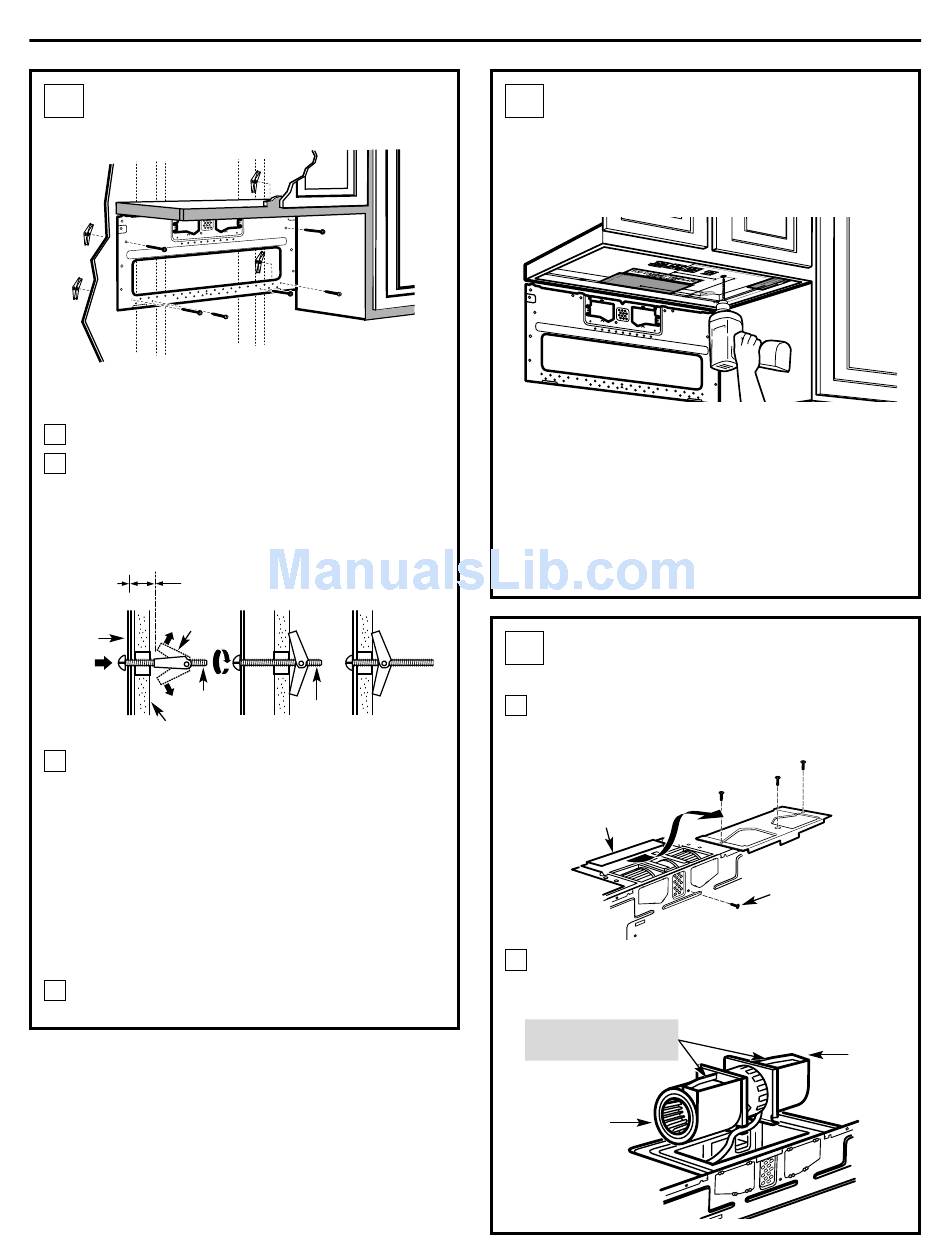 ManualsLib.com