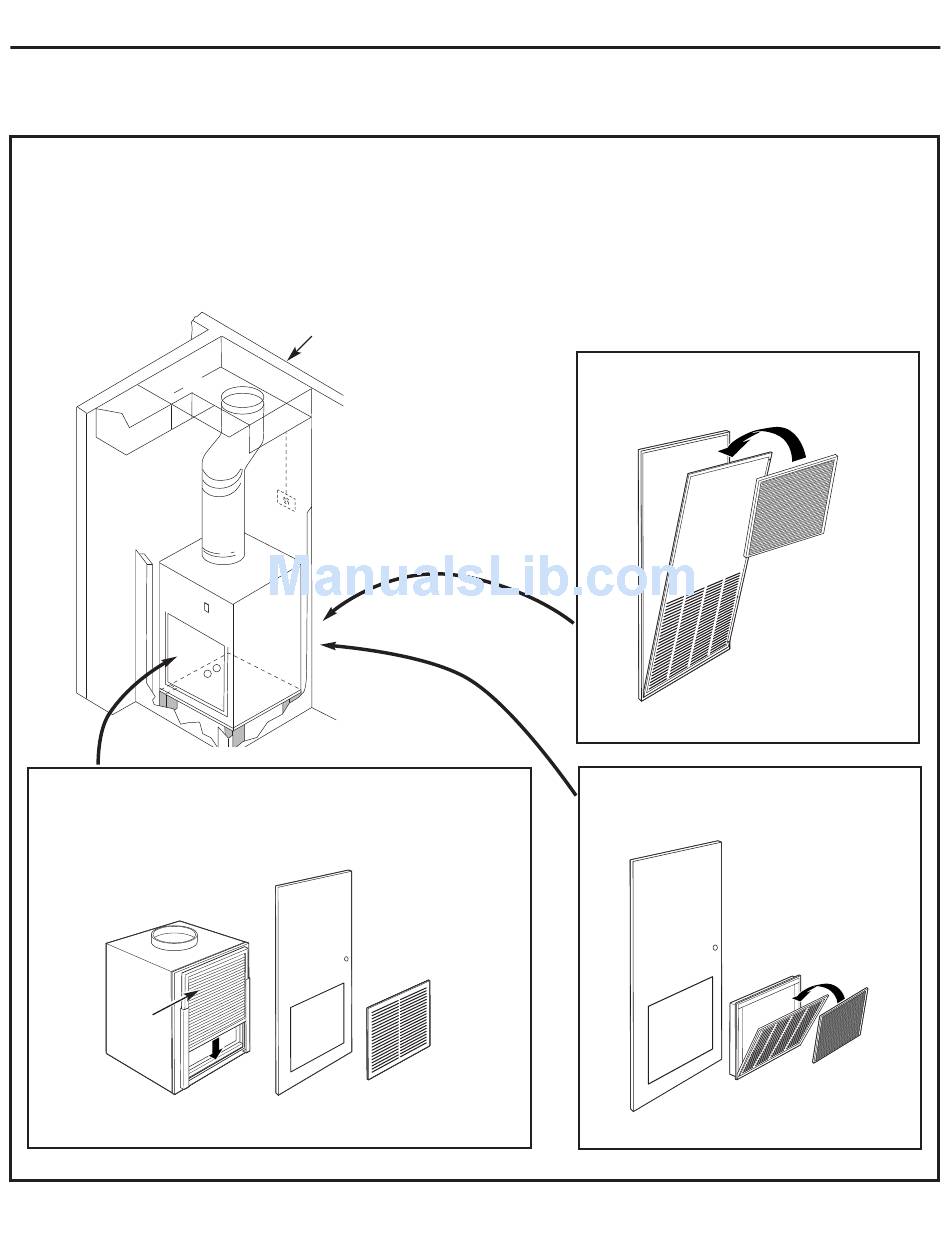 ManualsLib.com