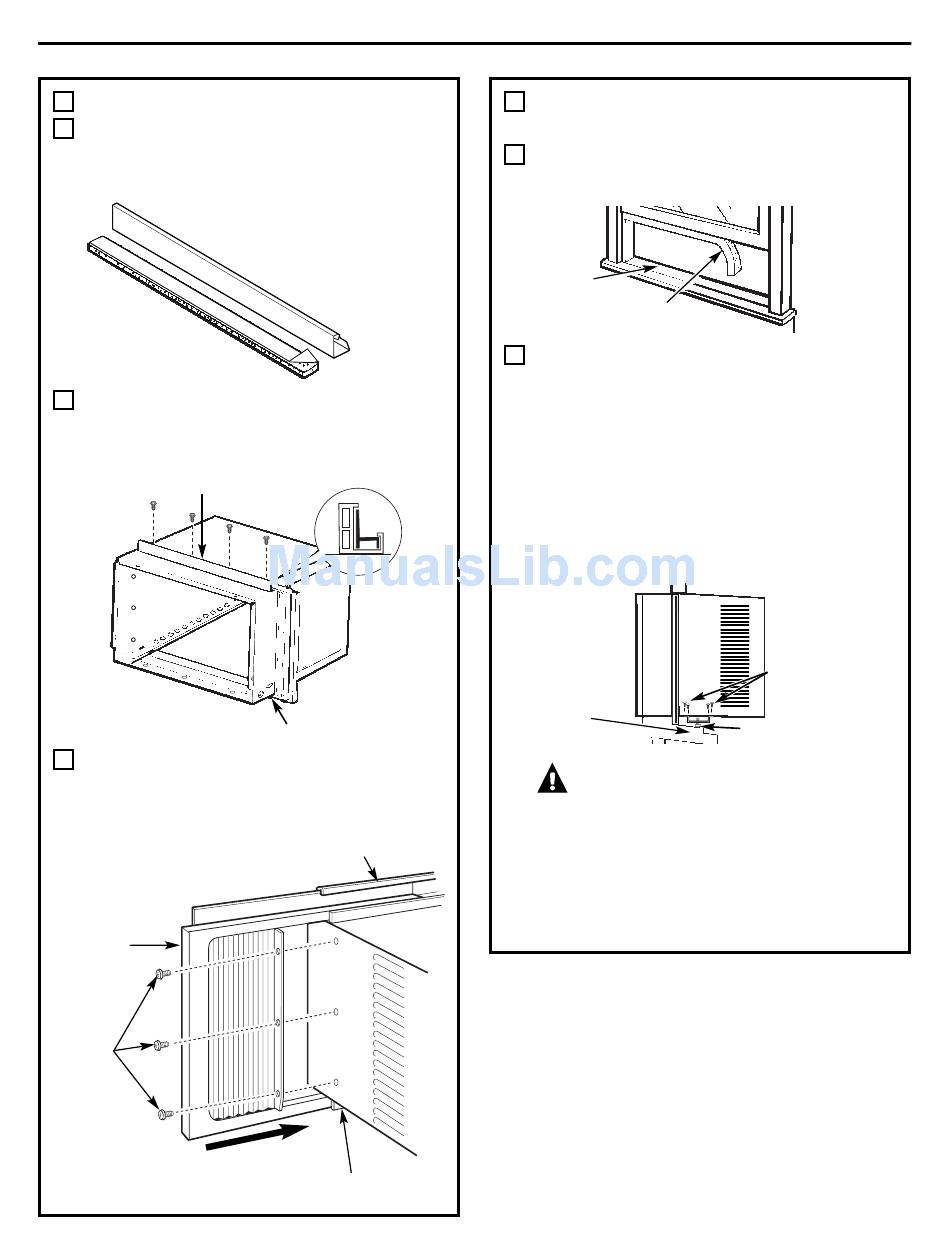 ManualsLib.com