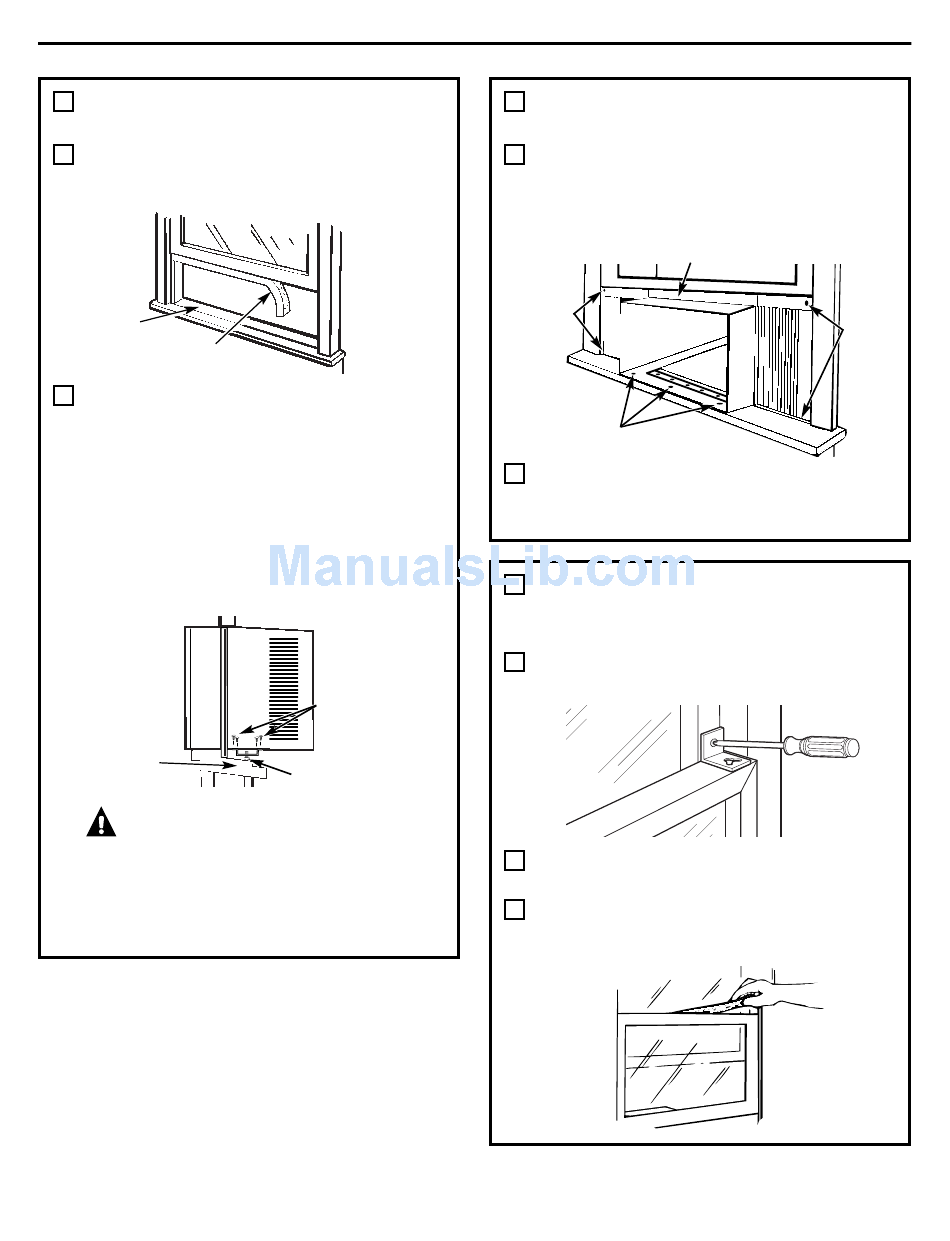 ManualsLib.com