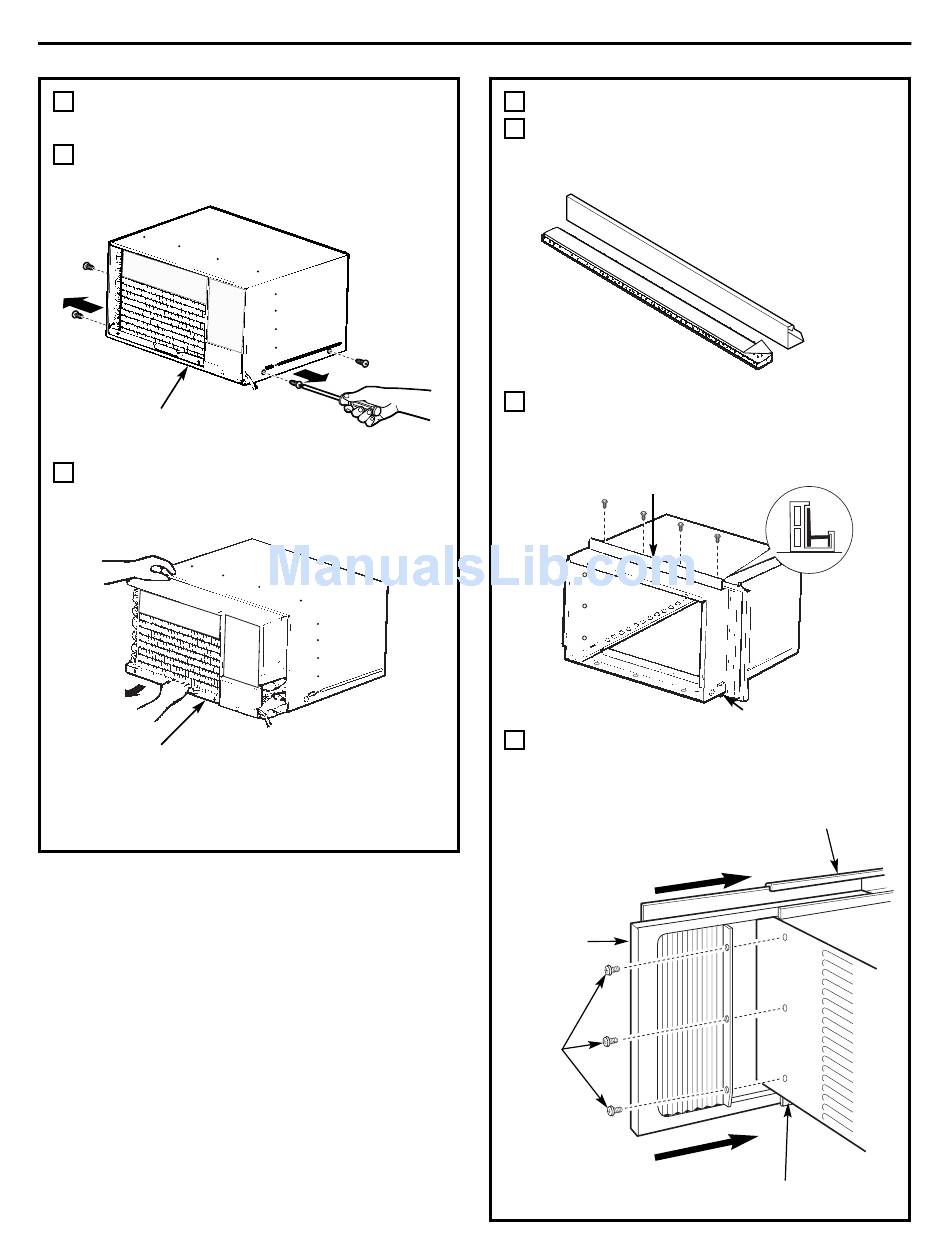 ManualsLib.com