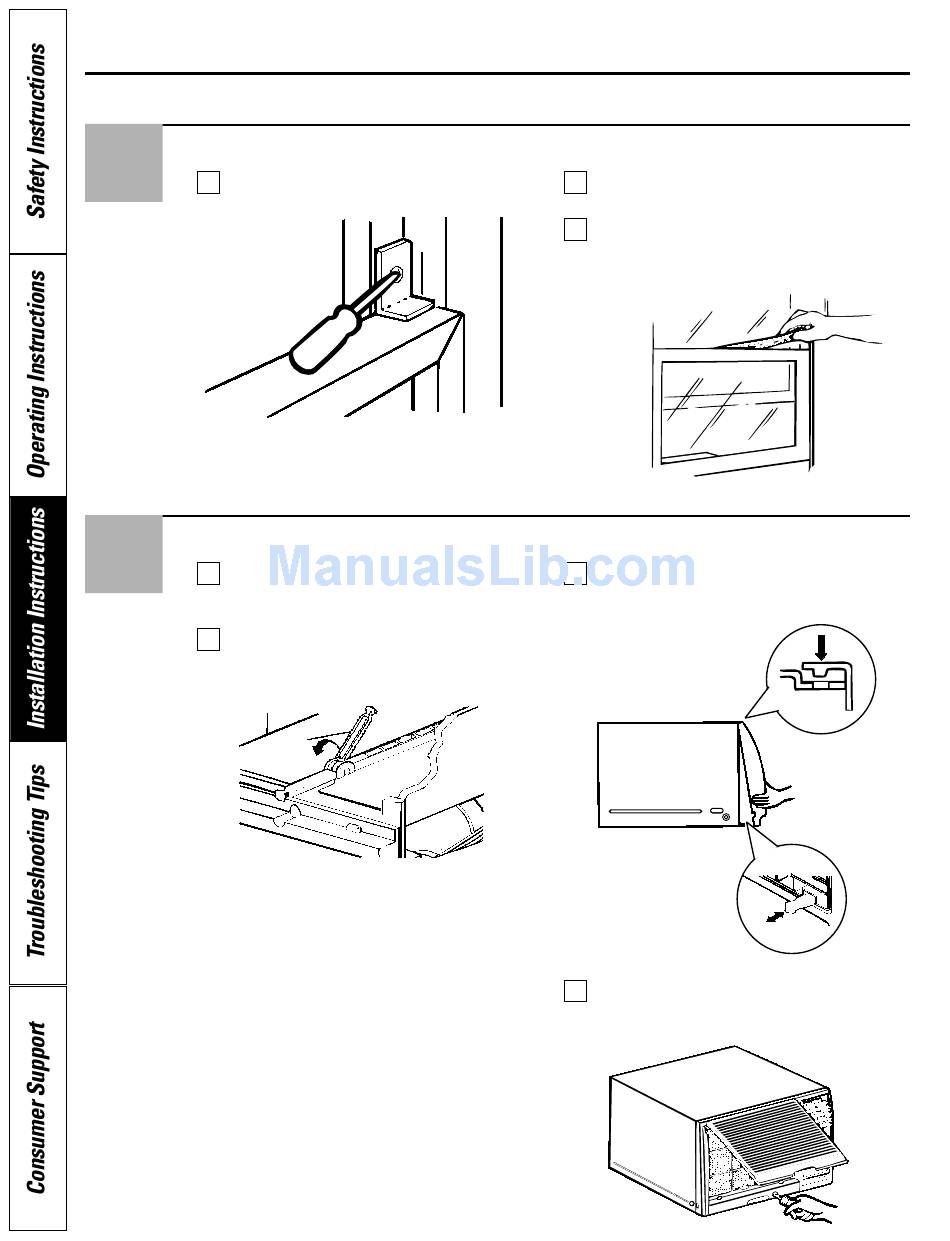 Safety Instructions

Operating Instructions

Installation Instructions

Troubleshooting Tips

Consumer Support

ManualsLib.com