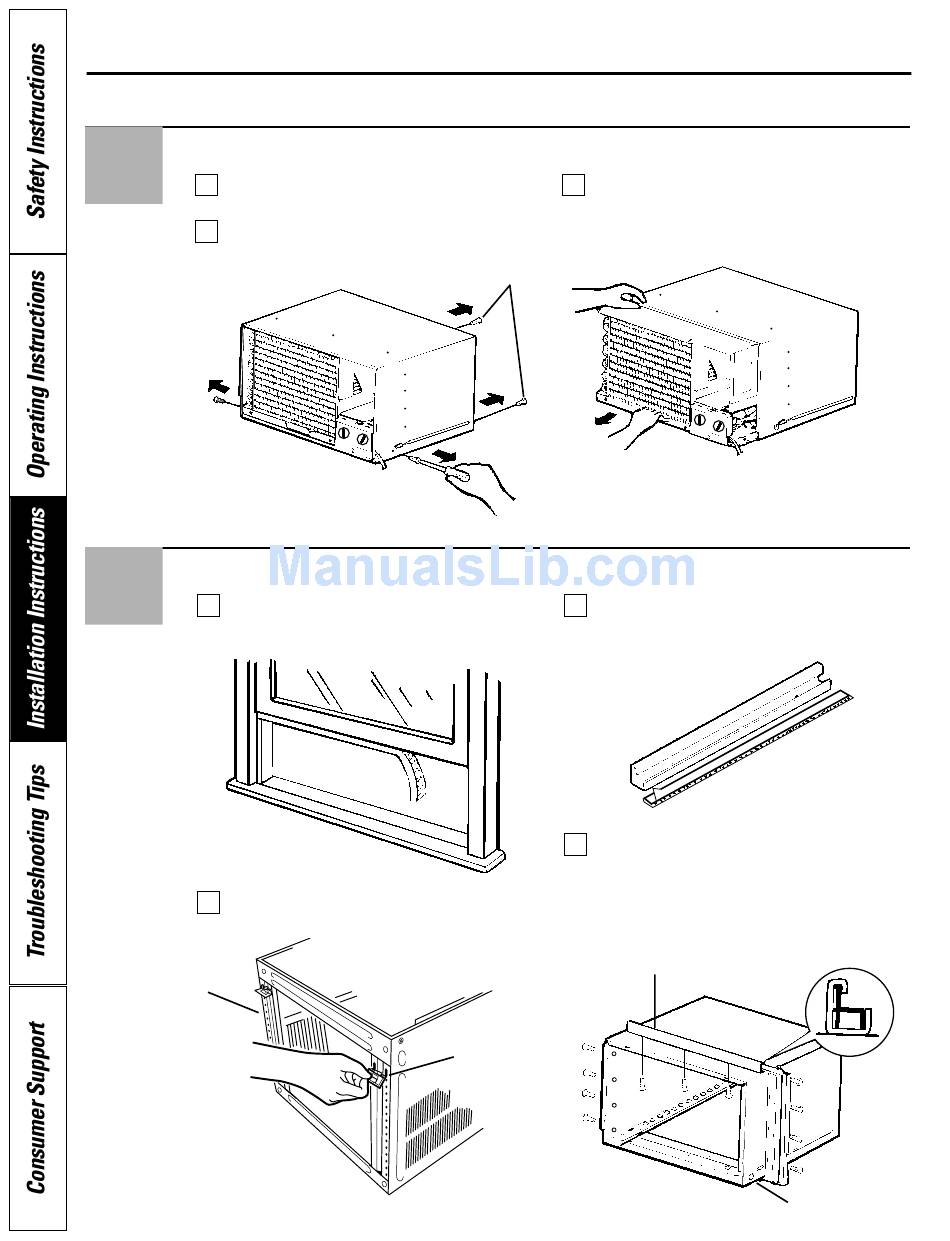 Safety Instructions

Operating Instructions

Installation Instructions

Troubleshooting Tips

Consumer Support

ManualsLib.com