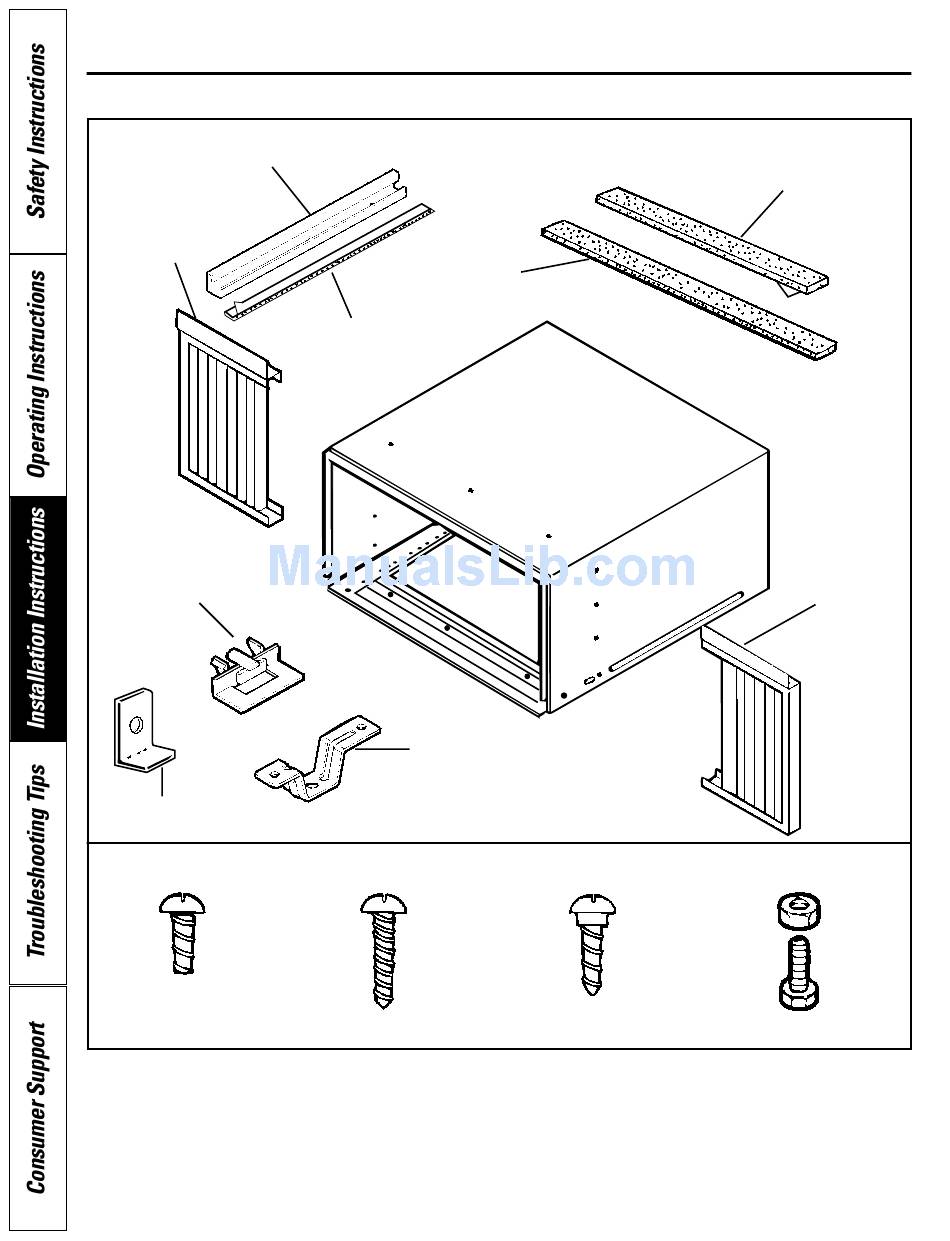 Safety Instructions

Operating Instructions

Installation Instructions

Troubleshooting Tips

Consumer Support

ManualsLib.com