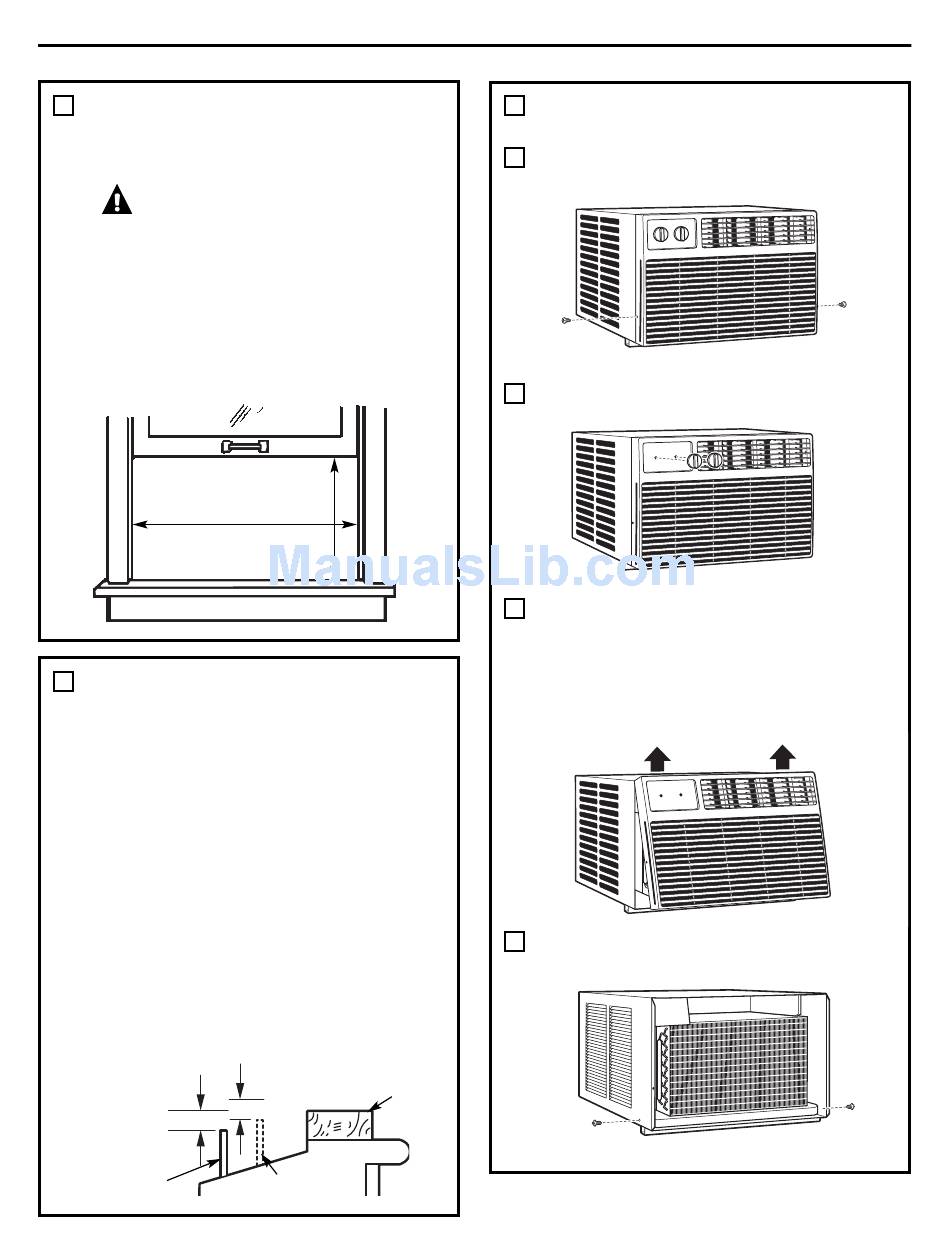 ManualsLib.com