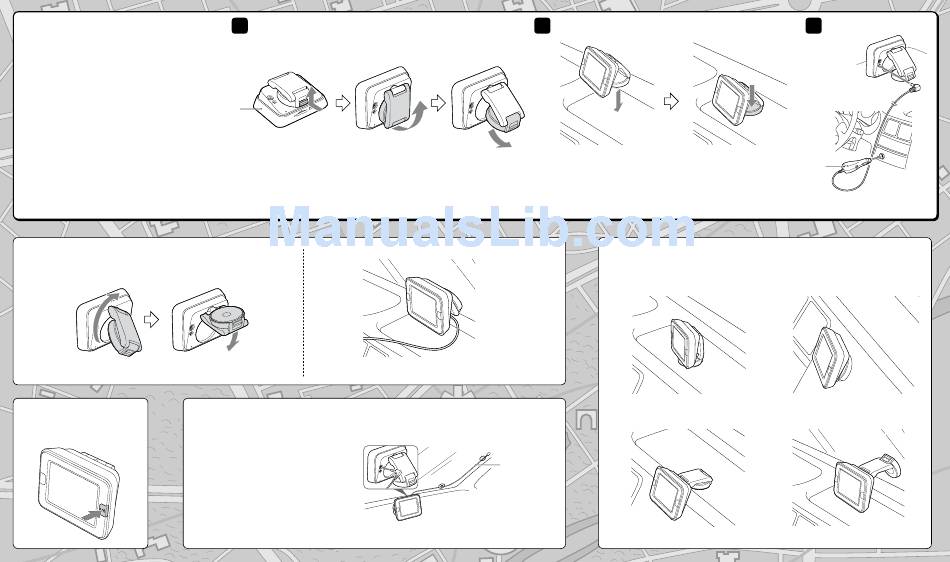 ManualsLib.com