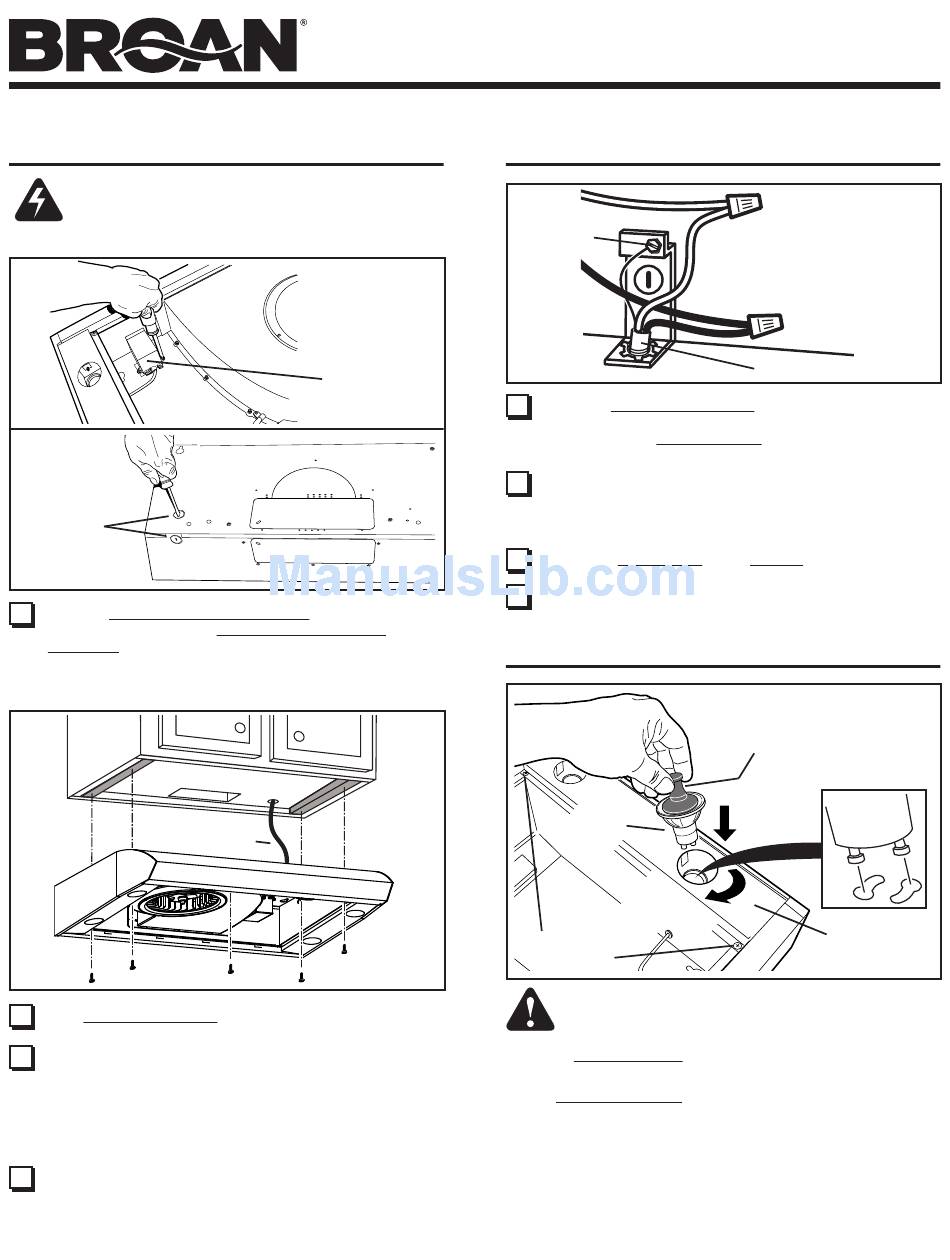 BROAN®

ManualsLib.com