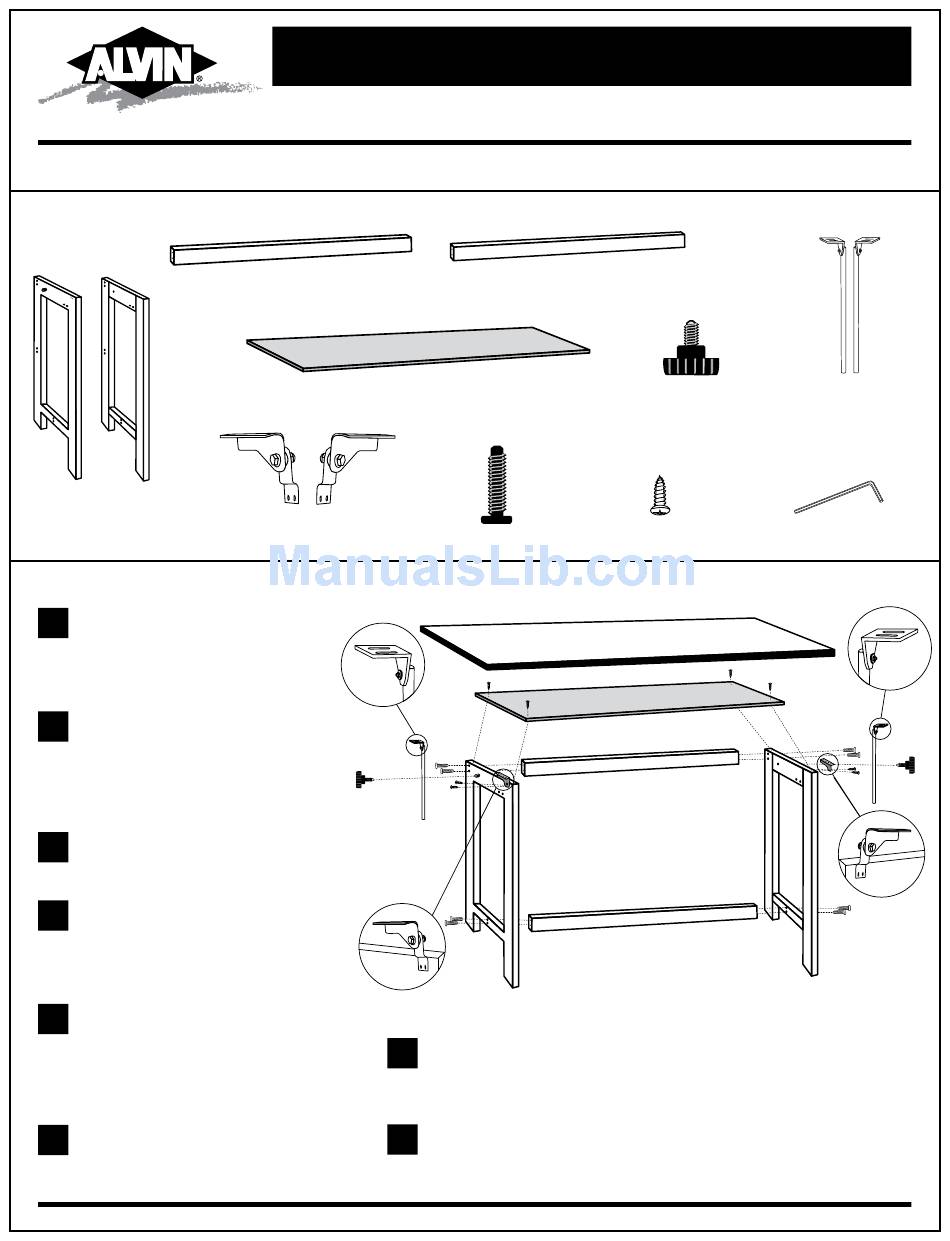 ALVIN®

ManualsLib.com