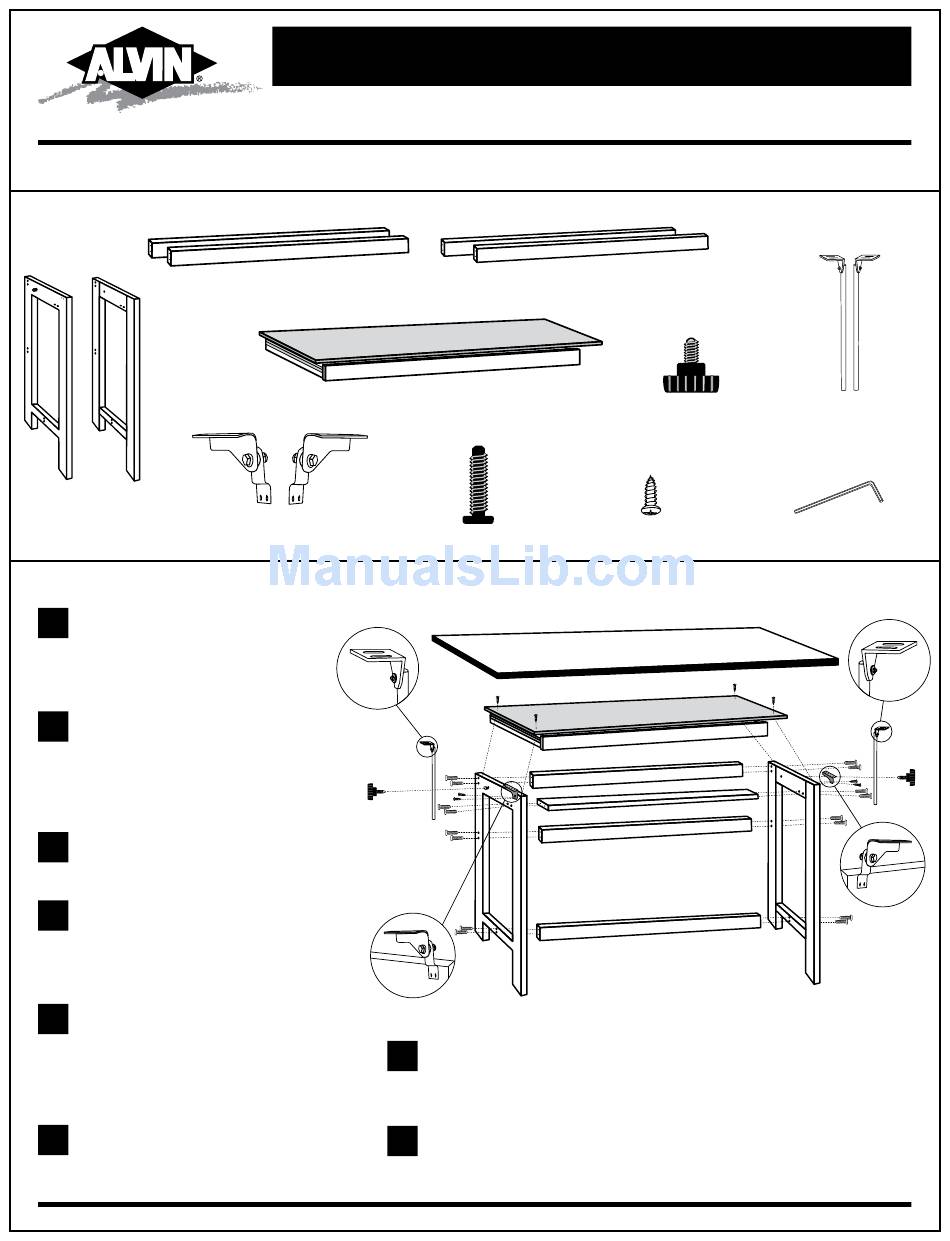 ALVIN®

ManualsLib.com