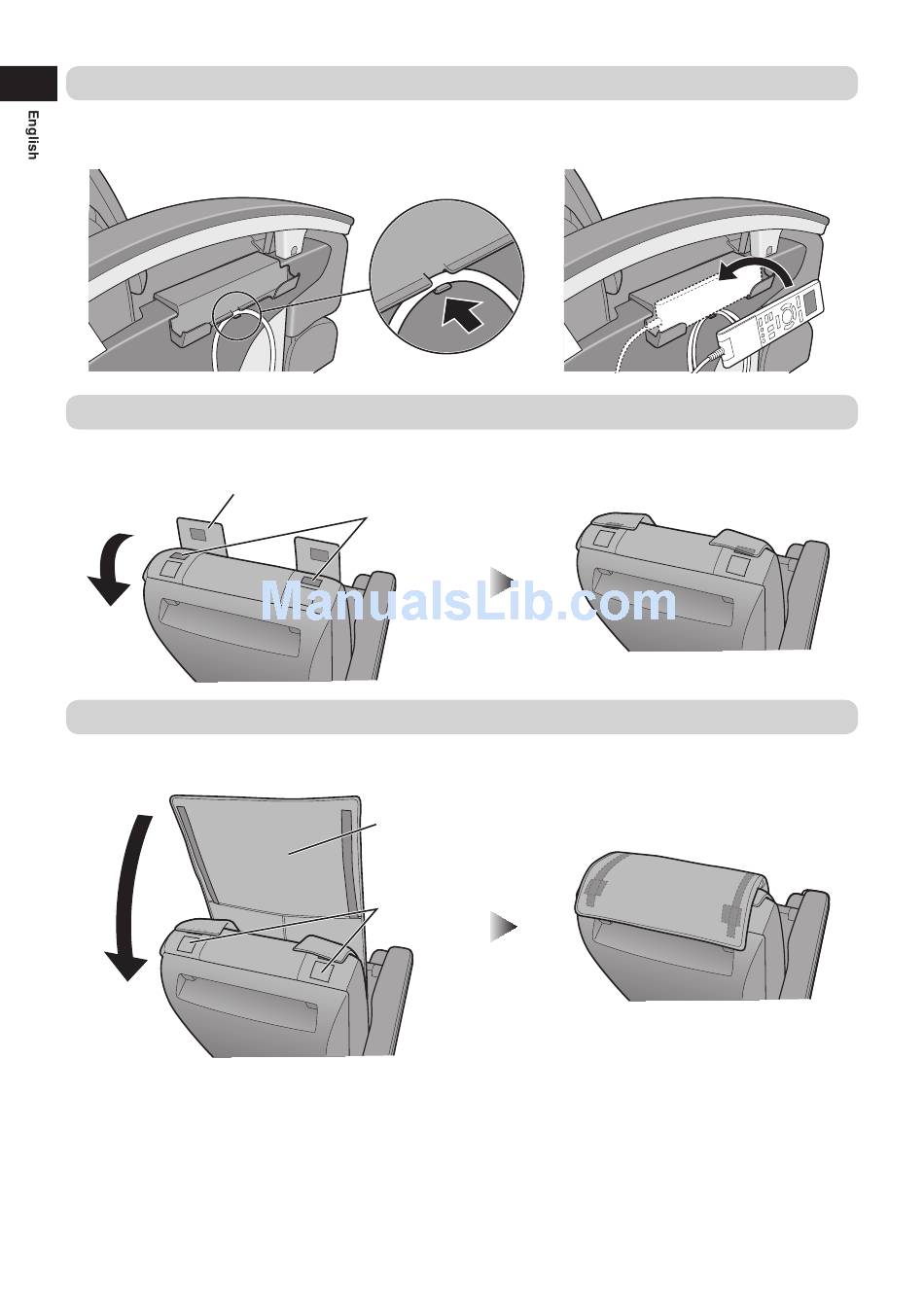 English

ManualsLib.com