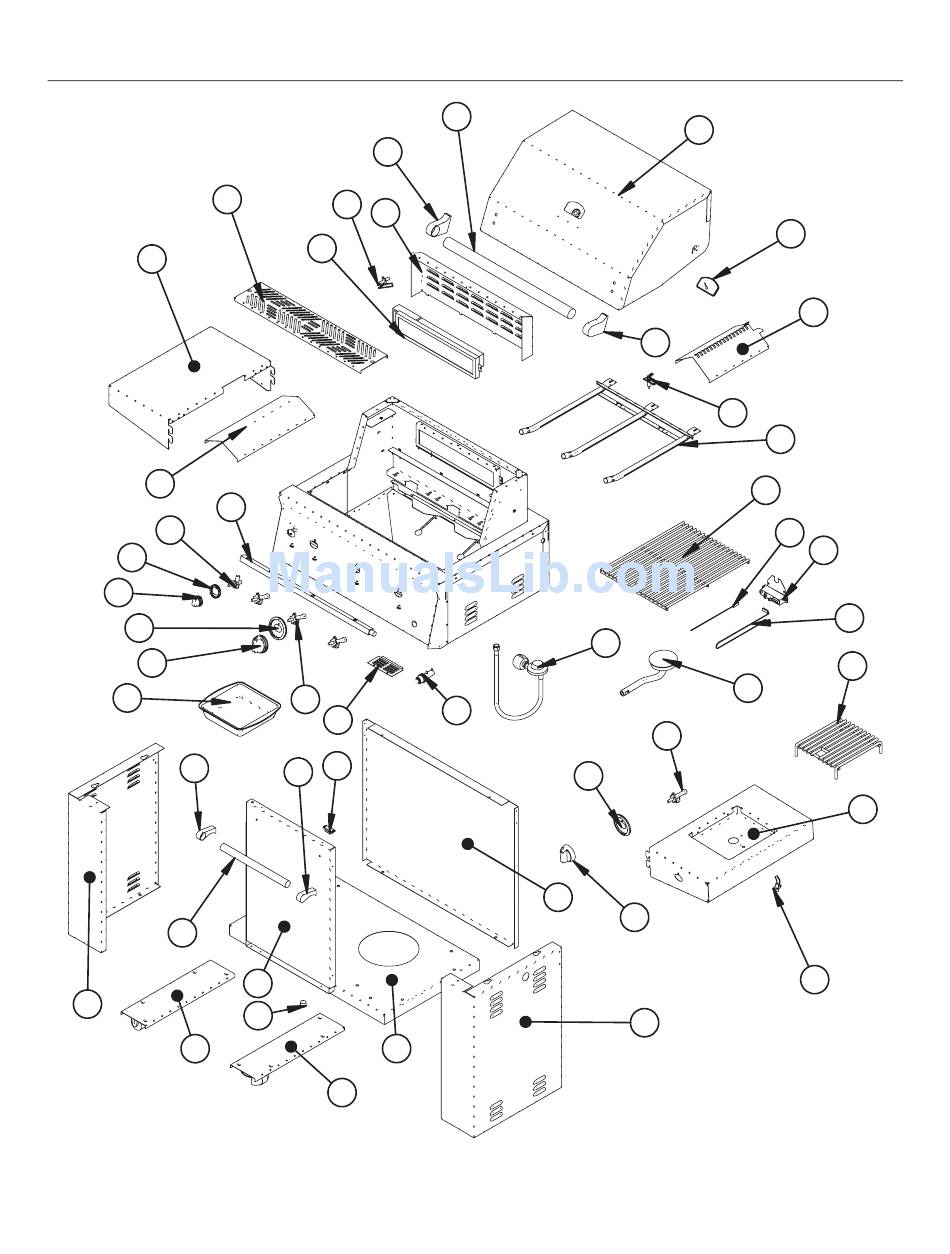 ManualsLib.com