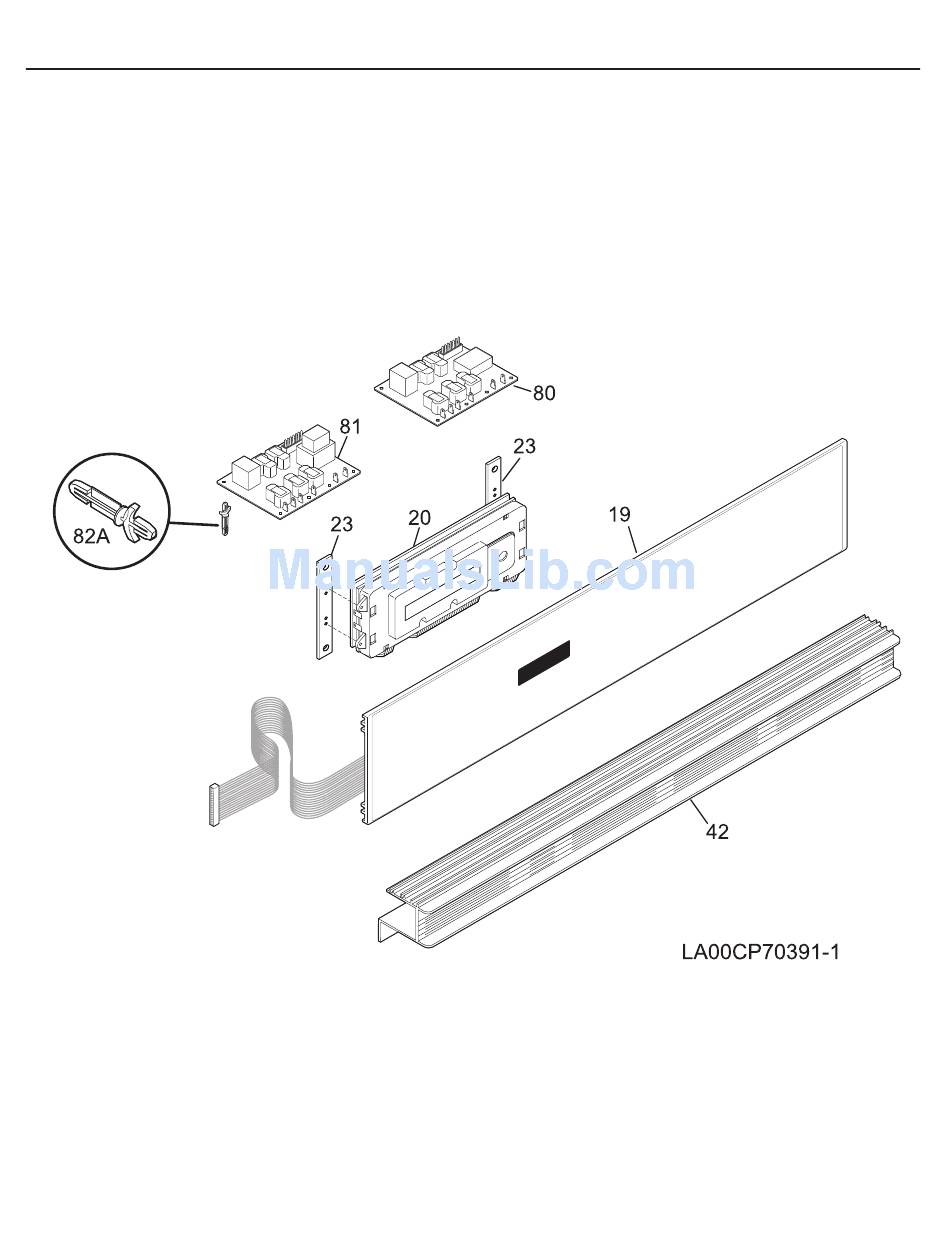 80

81

23

82A

23

20

19

ManualsLib.com

42

LA00CP70391-1