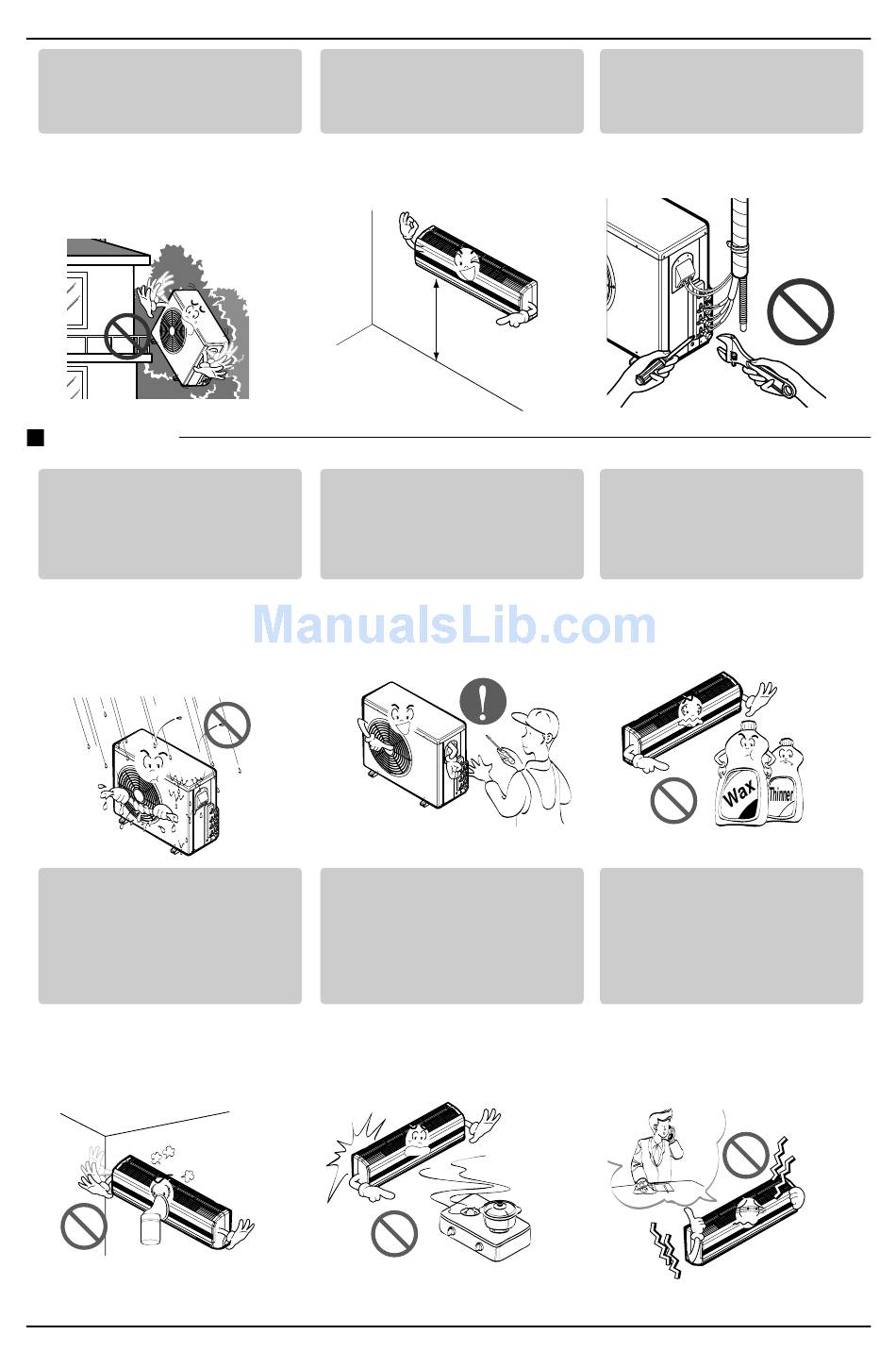 ManualsLib.com

Wax

Thinner