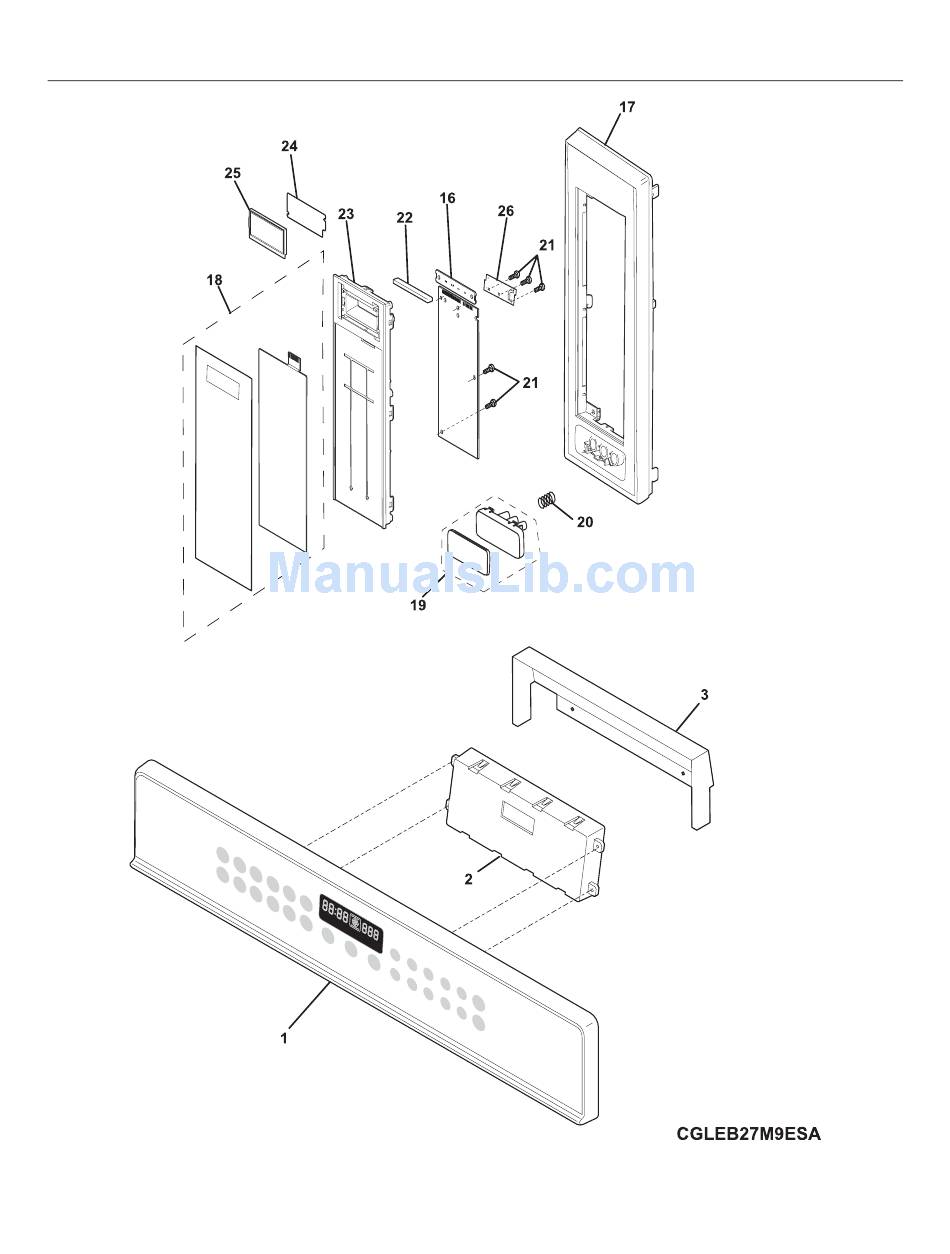 17
24
25
23
22
16
26
21
18
21
20
19
ManualsLib.com
3
2
88:88
888
1
CGLEB27M9ESA