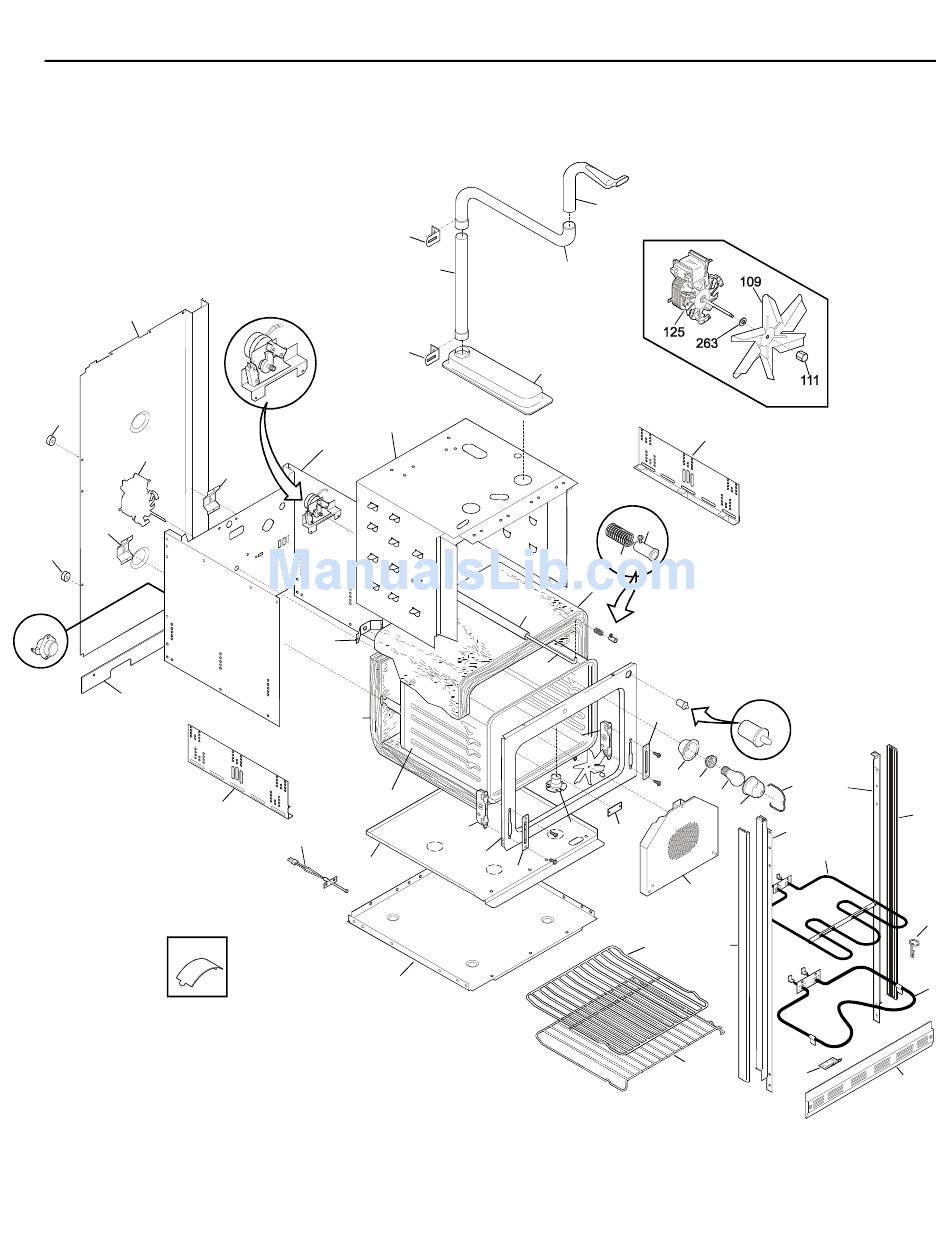 109
125
263
111
ManualsLib.com