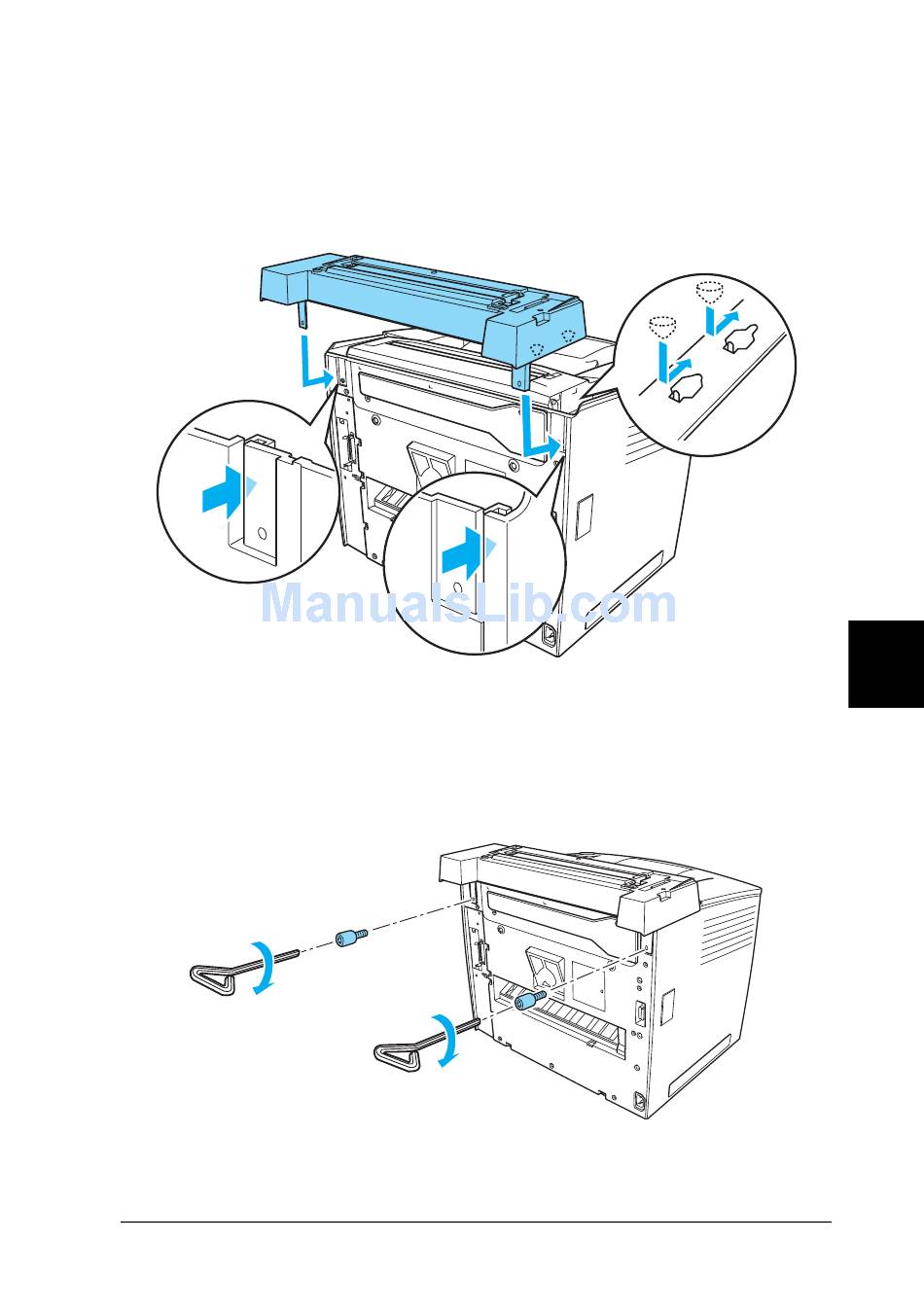 ManualsLib.com