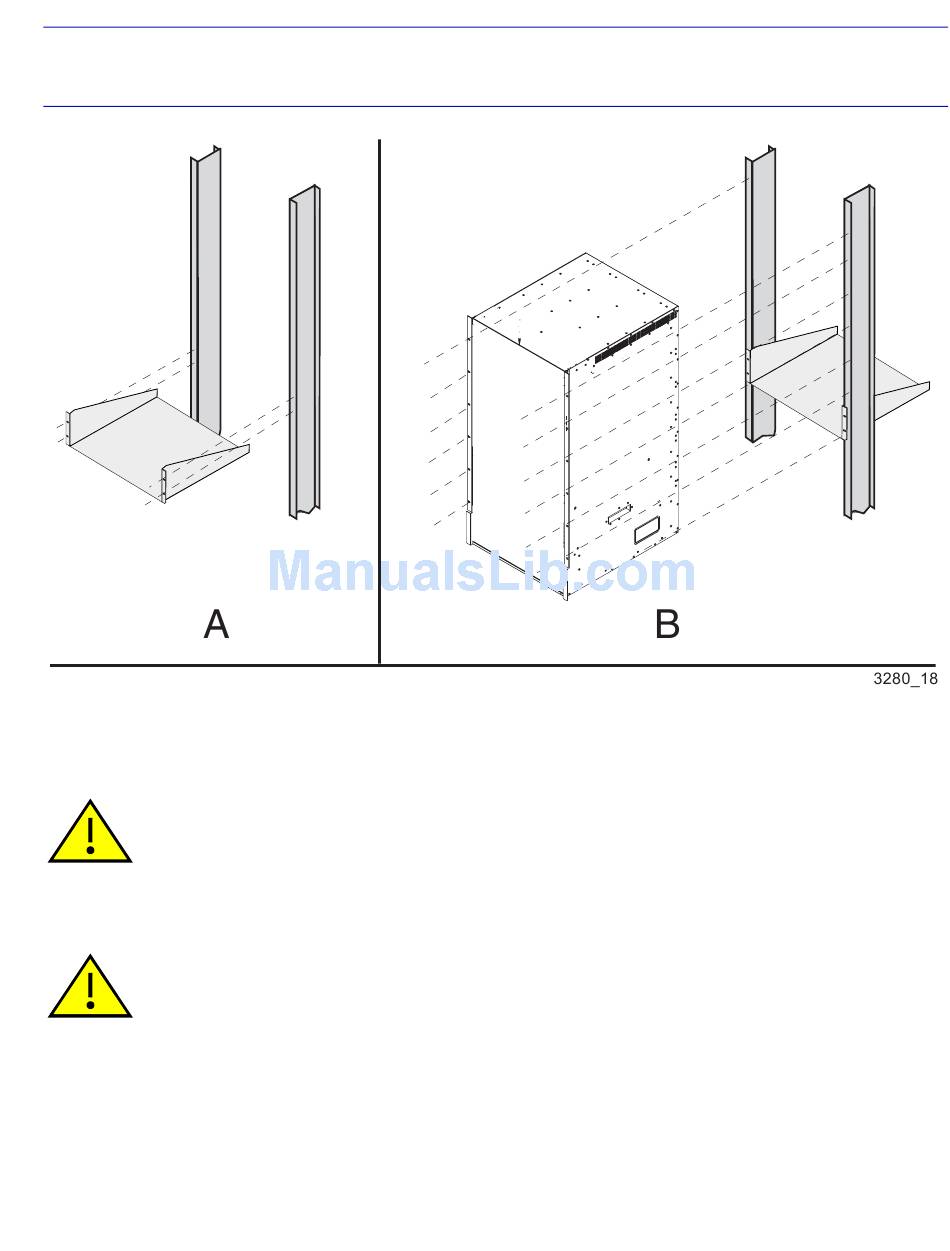 ManualsLib.com

A

B

3280_18