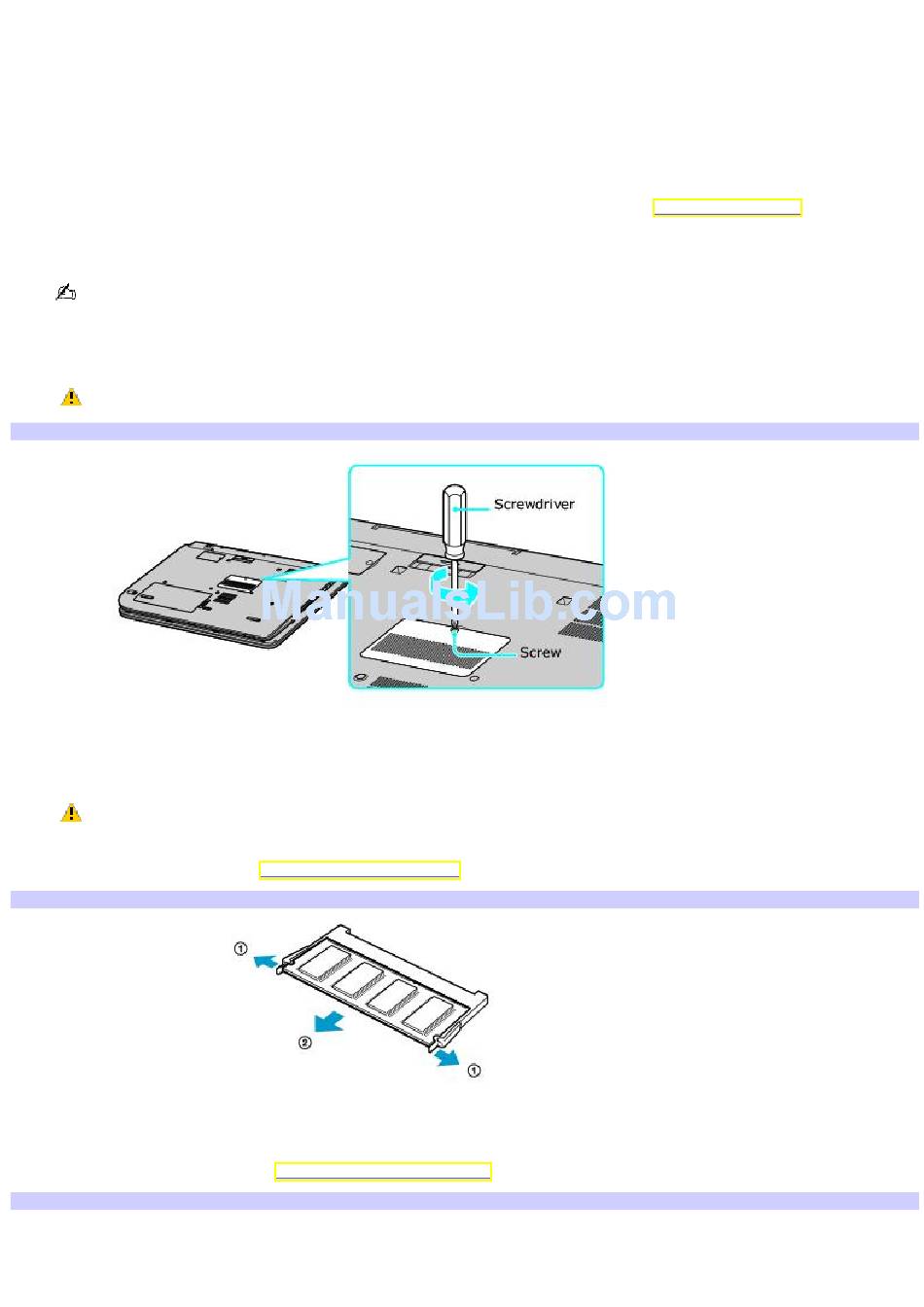 Screwdriver

ManualsLib.com

Screw

①

②

①