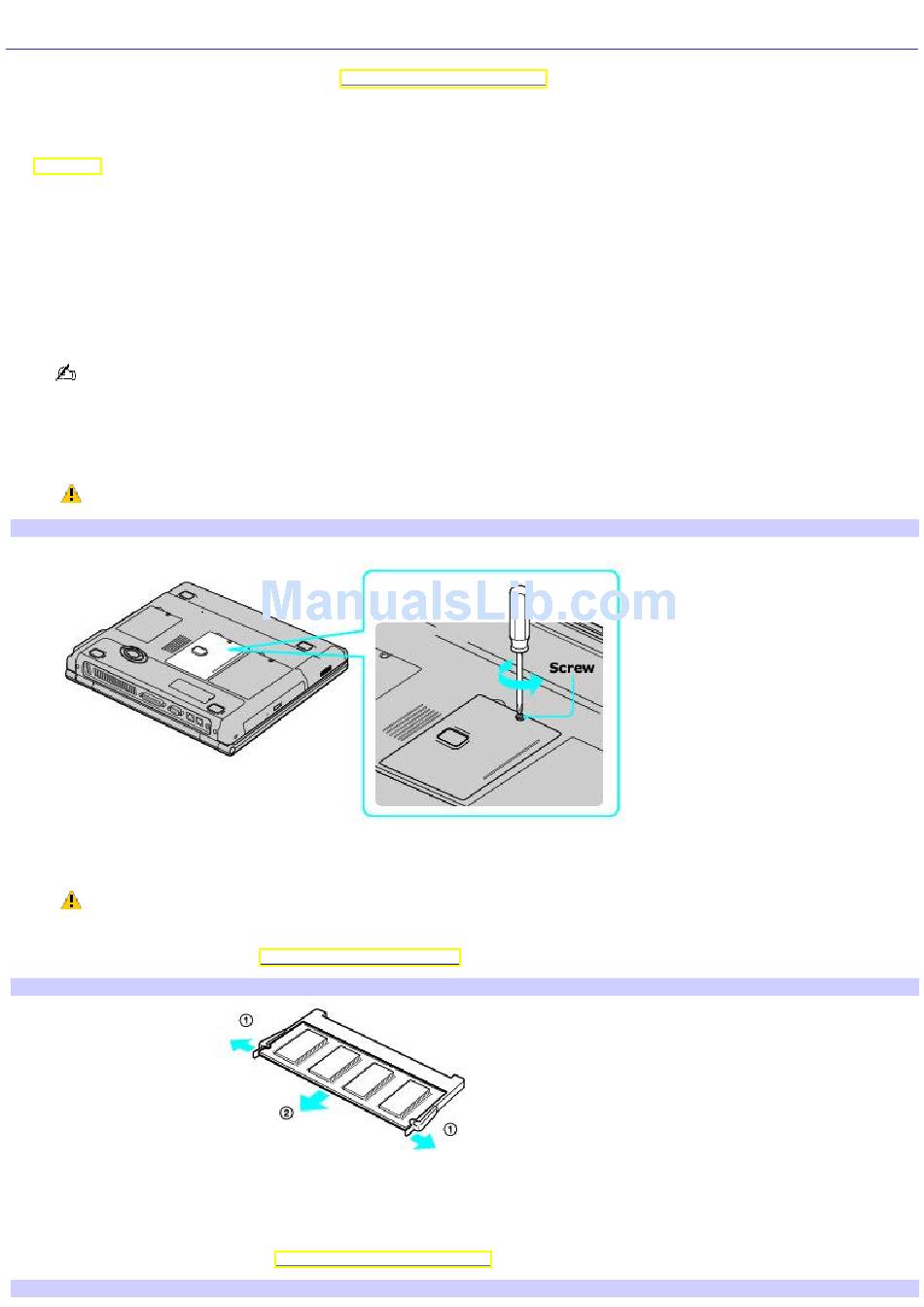 ManualsLib.com

Screw

①

②

①