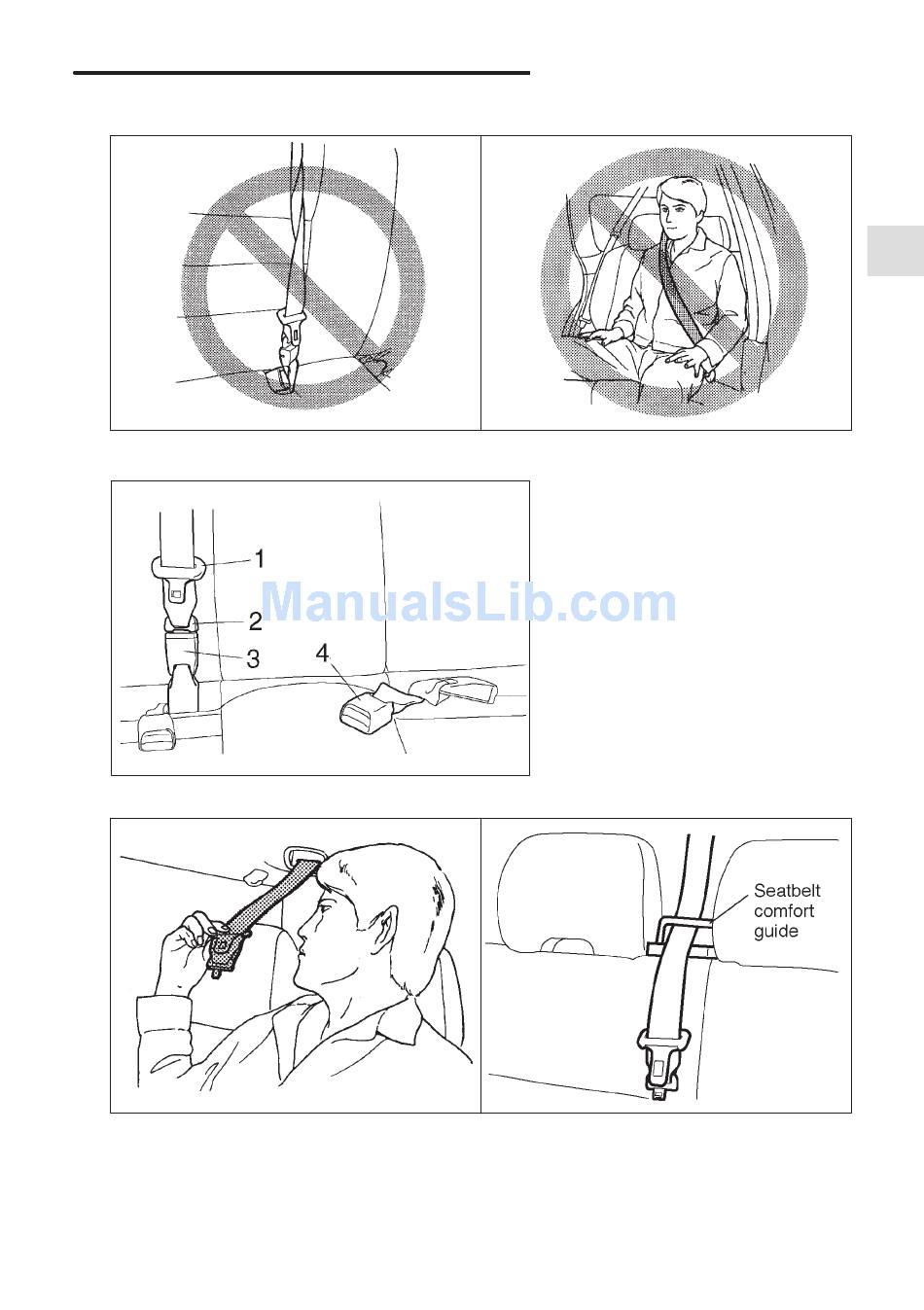 1
2
3
4

ManualsLib.com

Seatbelt comfort guide