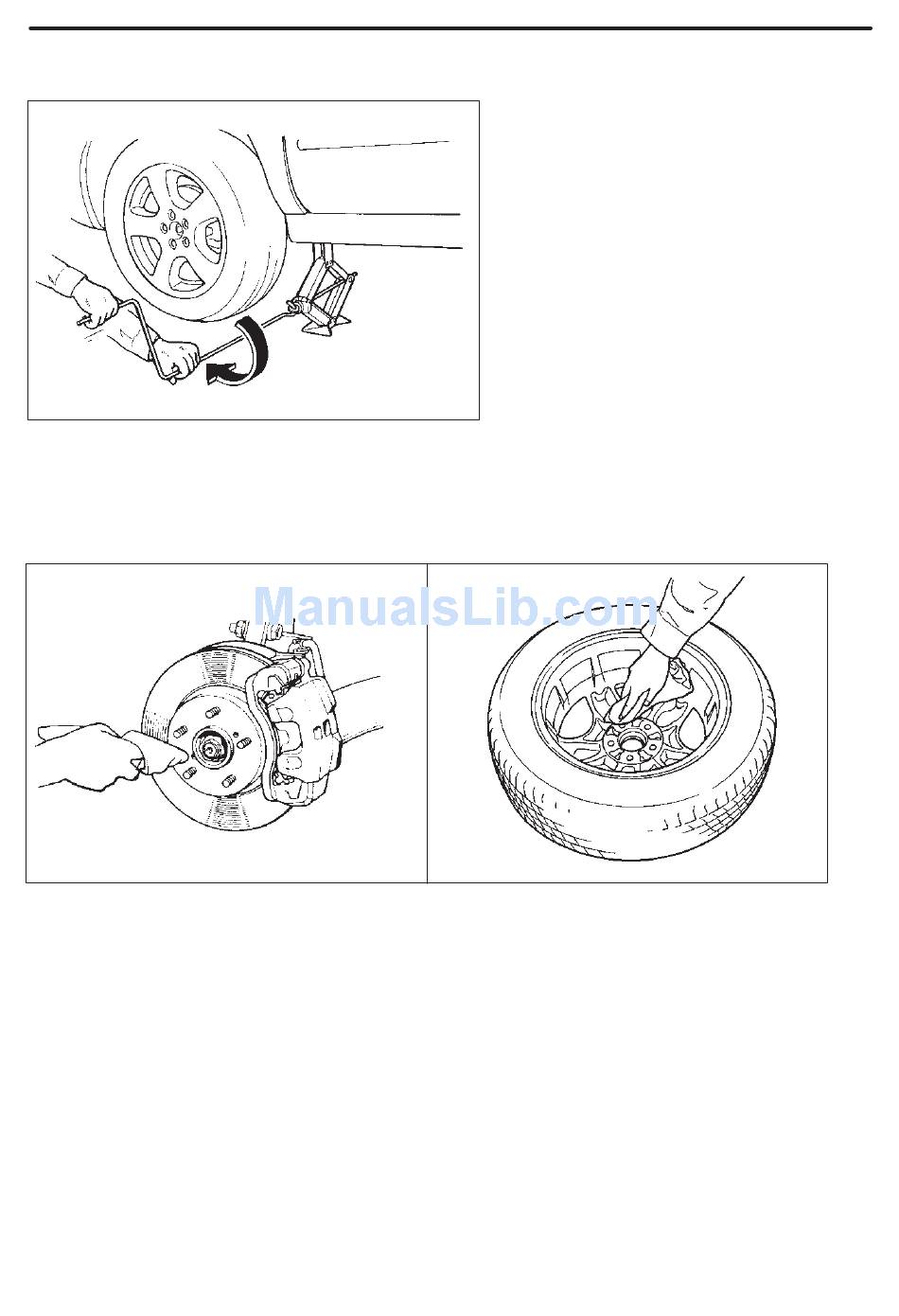 ManualsLib.com