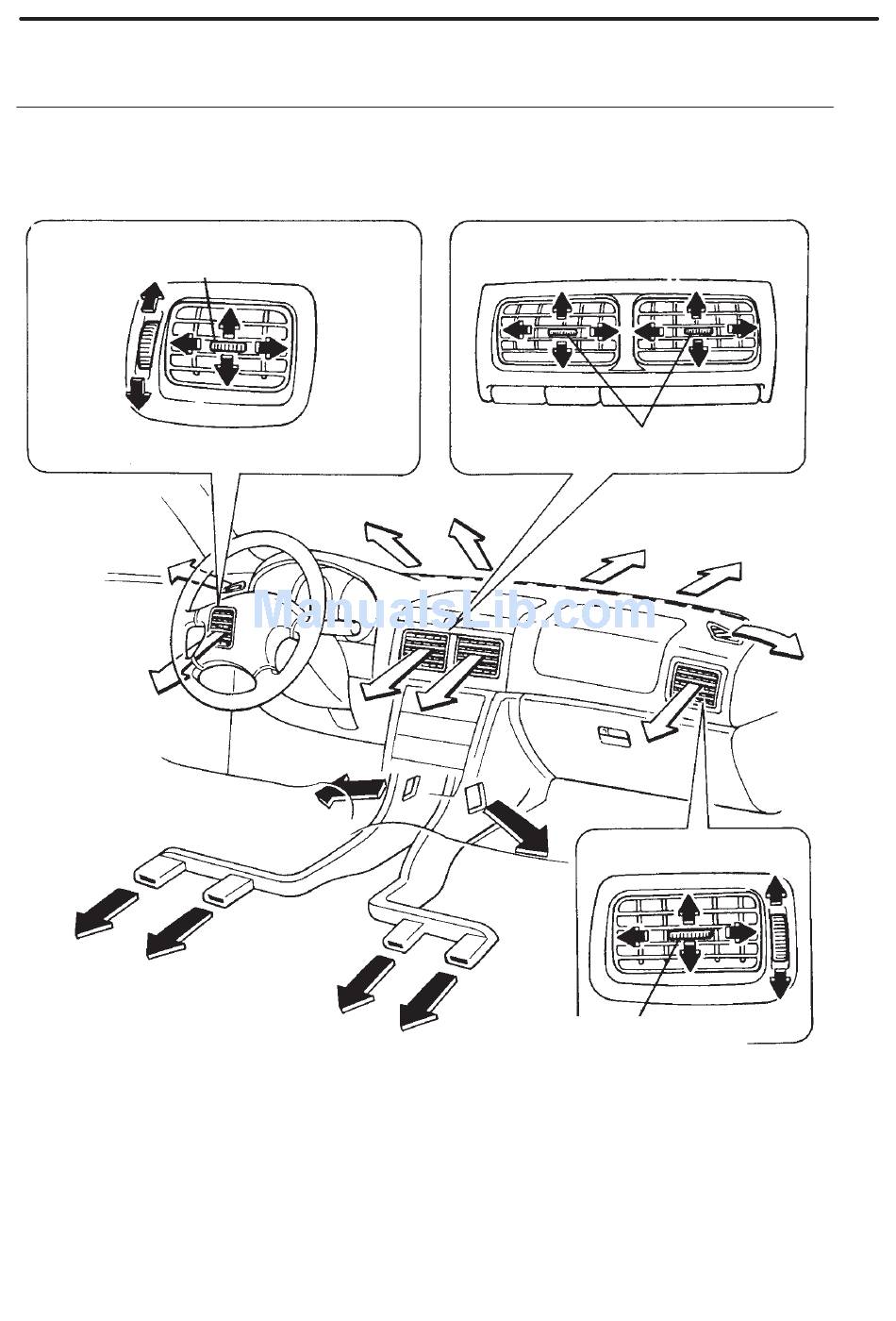 ManualsLib.com