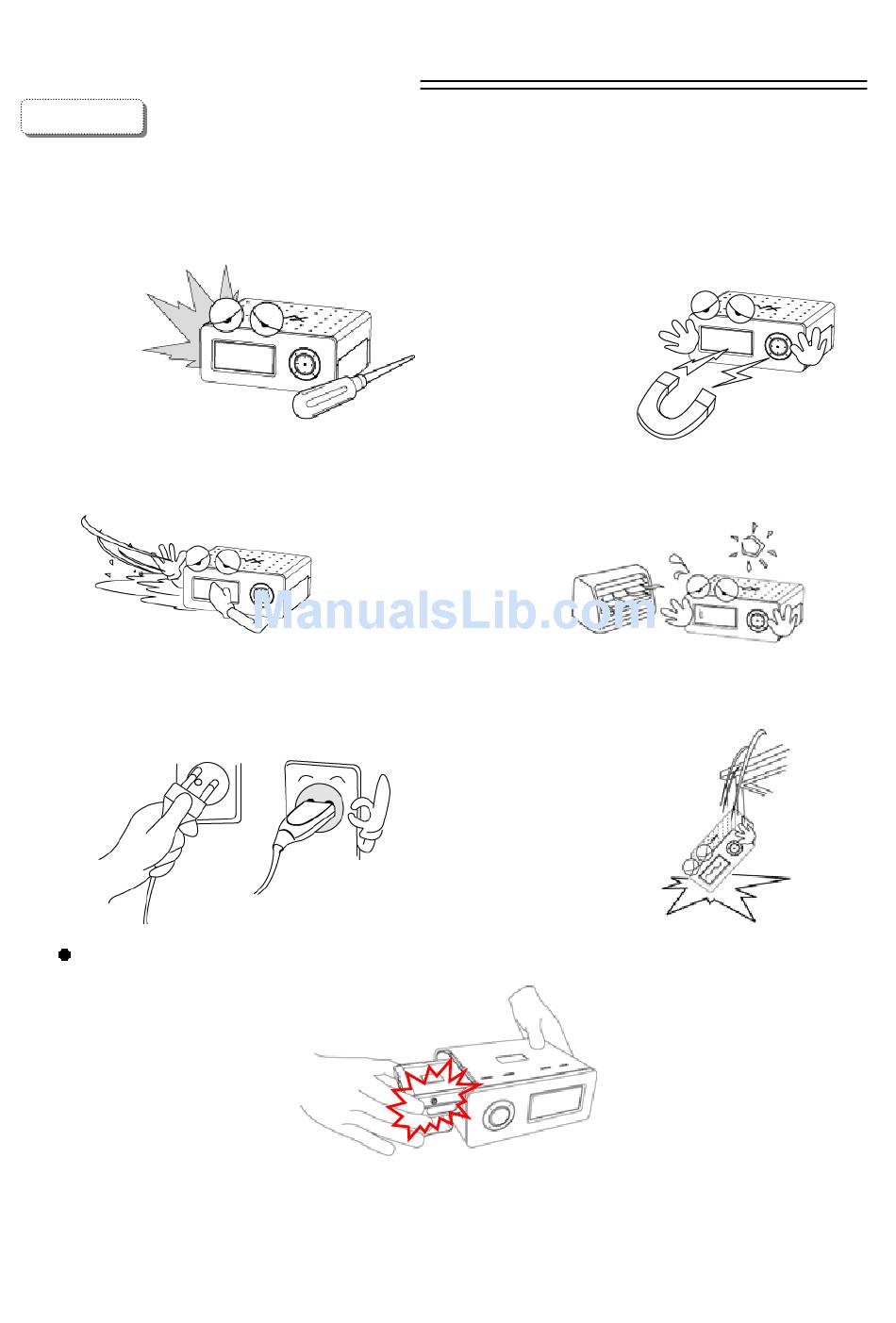 ManualsLib.com