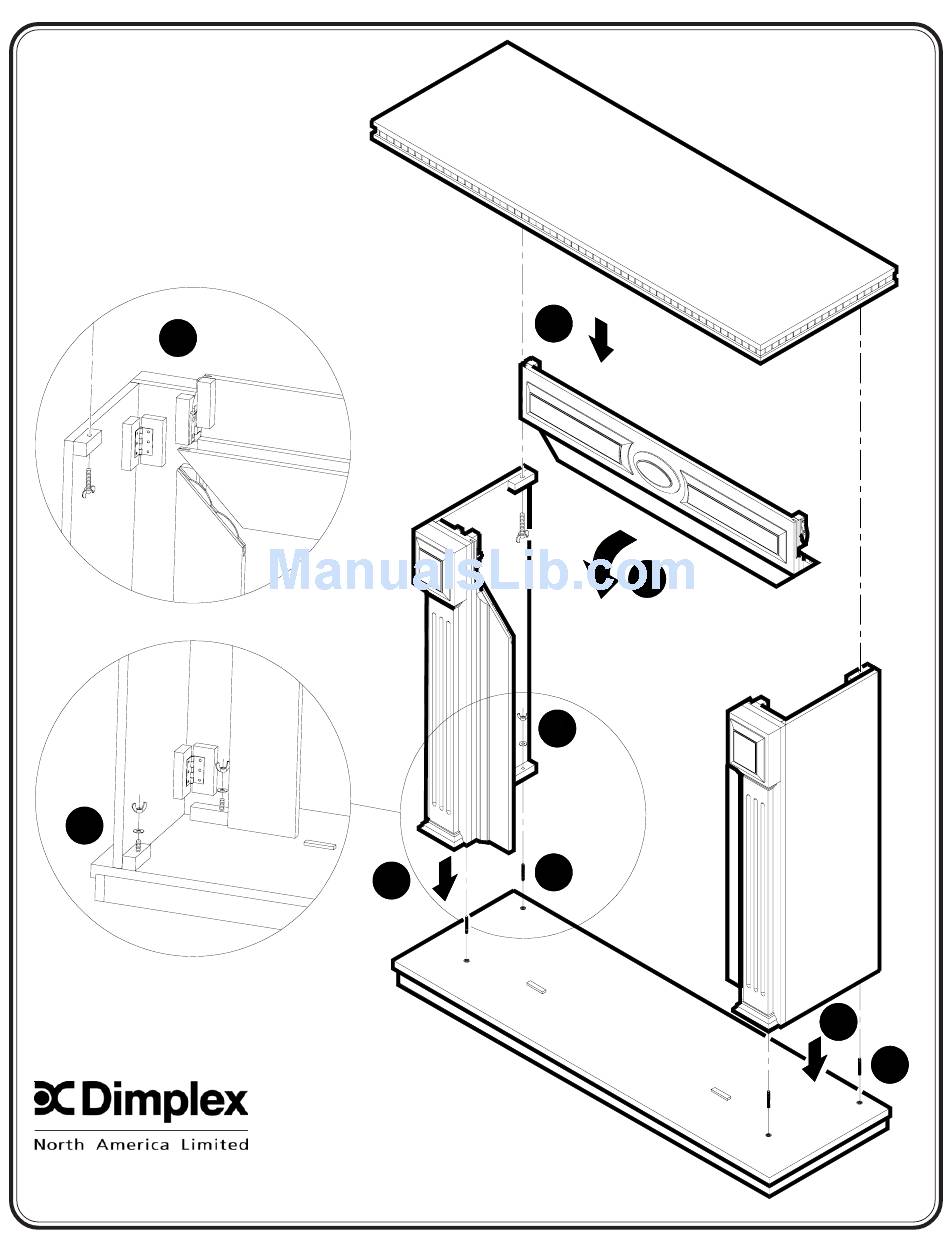 ManualsLib.com

Dimplex
North America Limited