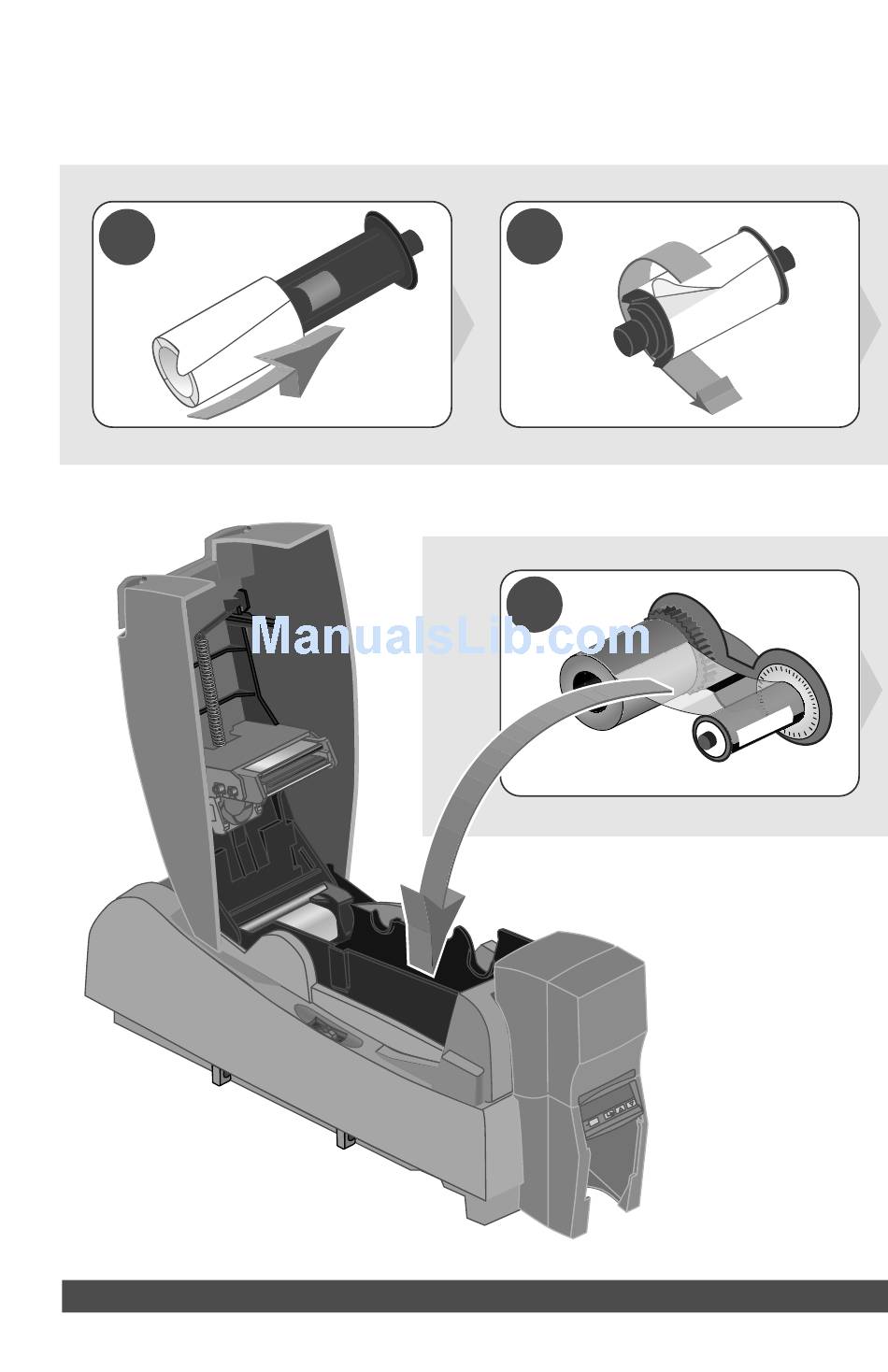 ManualsLib.com