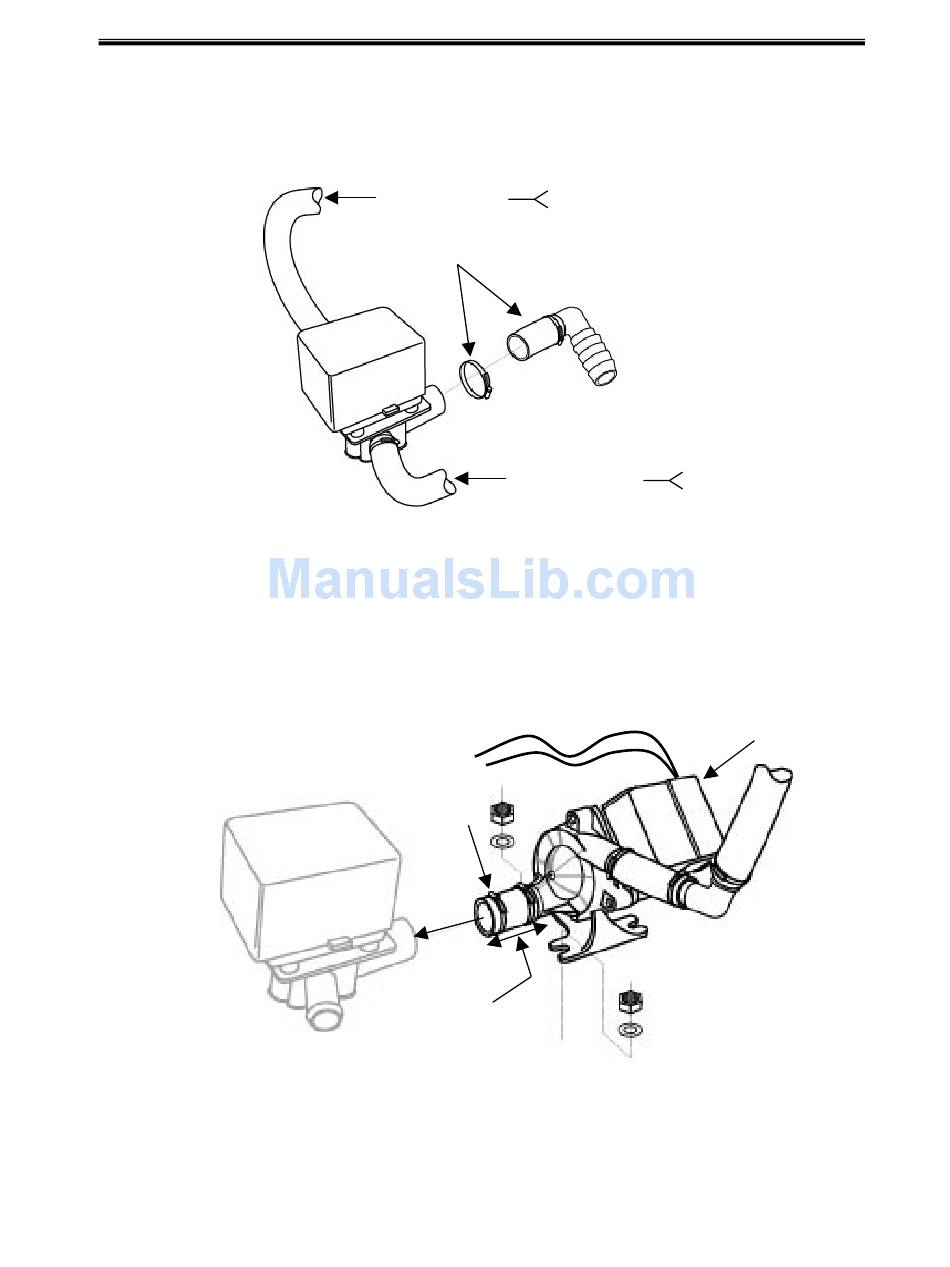 ManualsLib.com