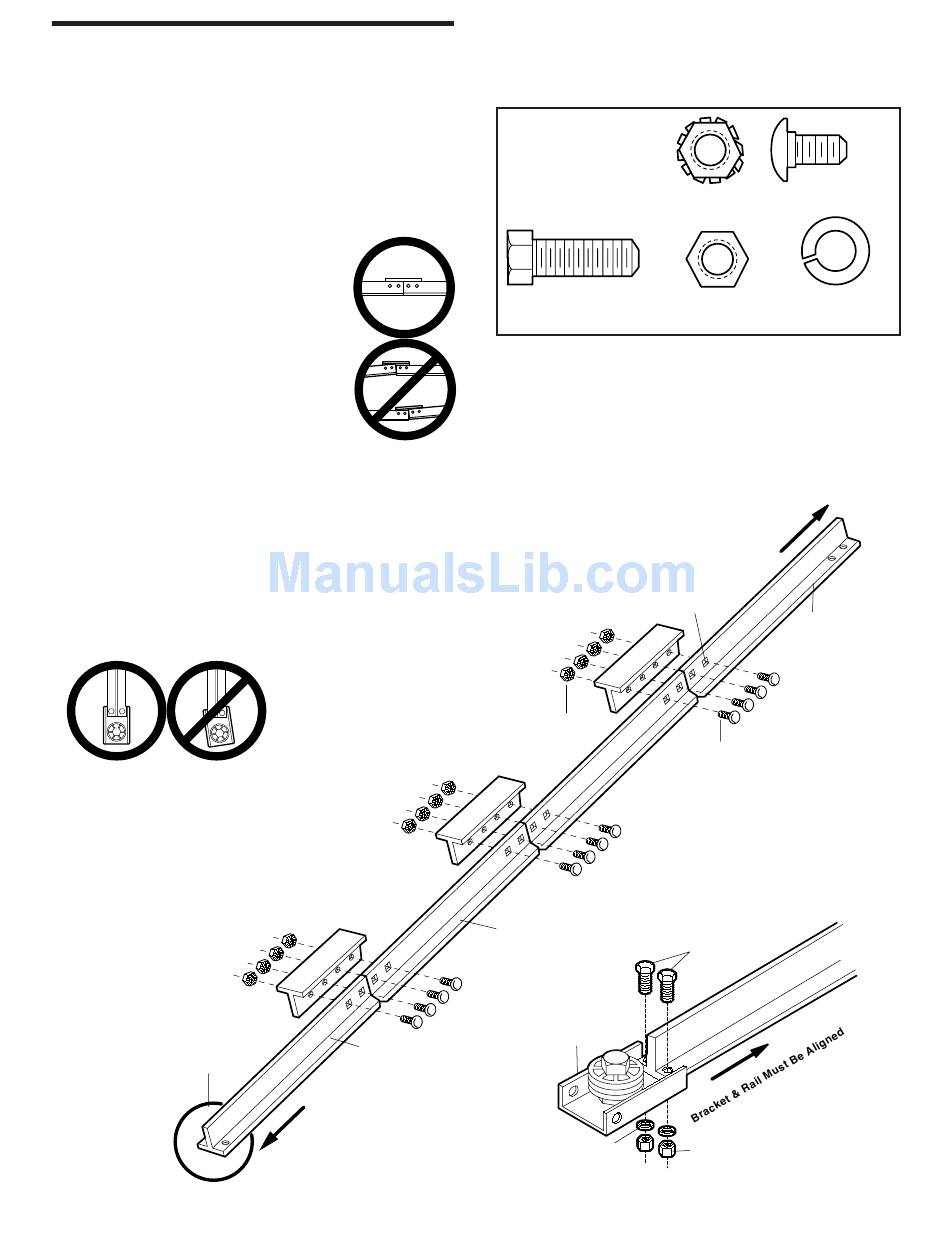 ManualsLib.com

Bracket & Rail Must Be Aligned