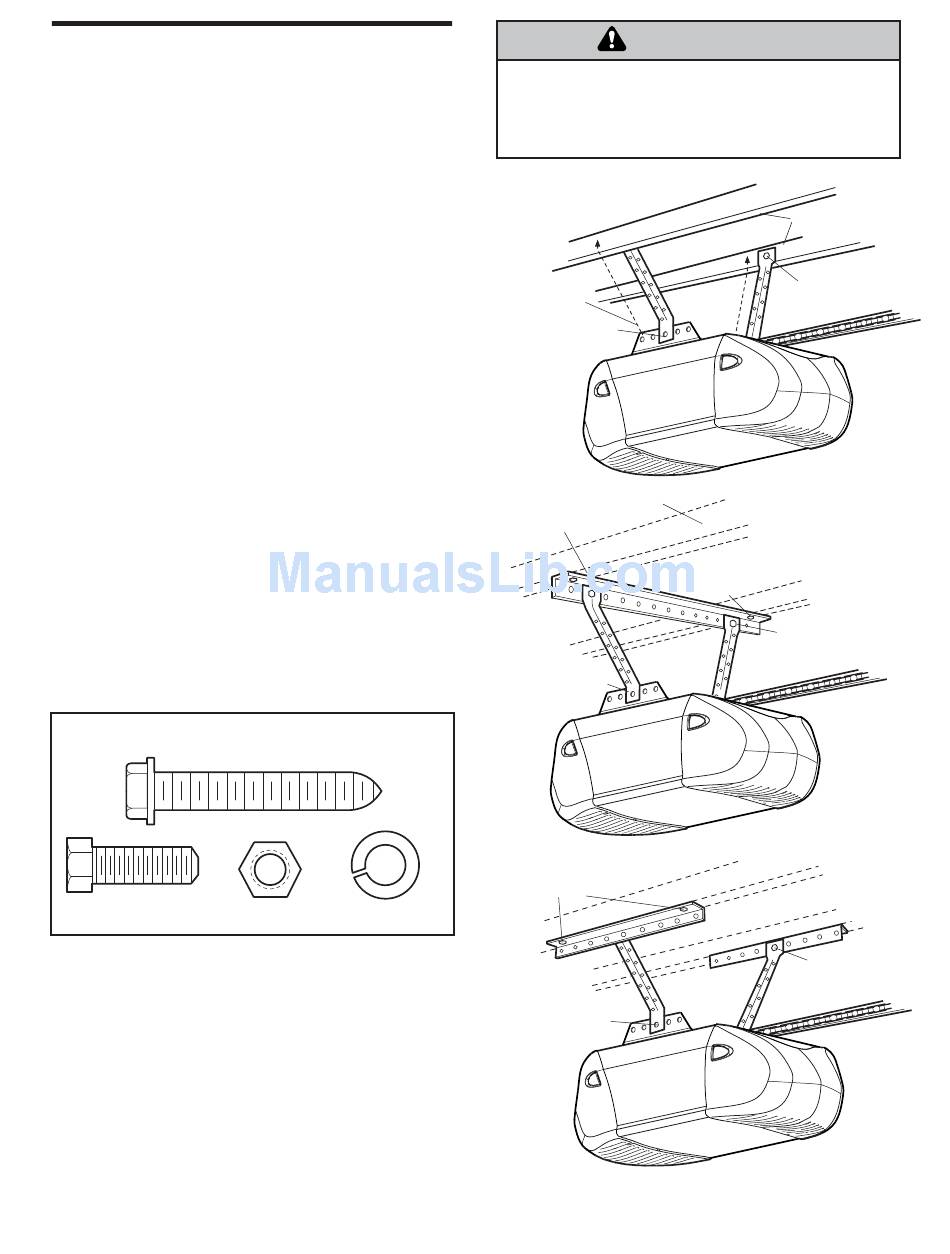 ManualsLib.com