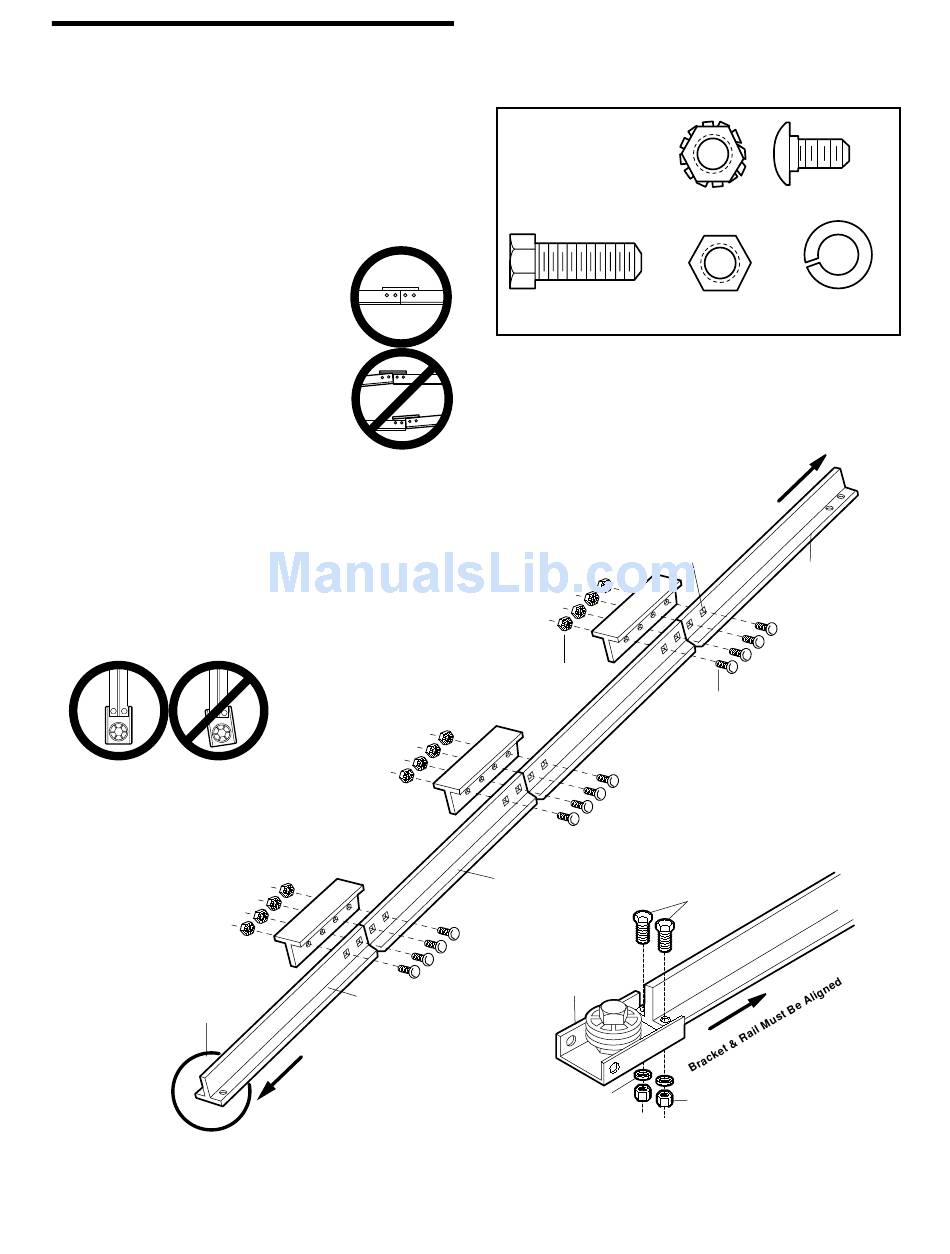 ManualsLib.com

Bracket & Rail Must Be Aligned