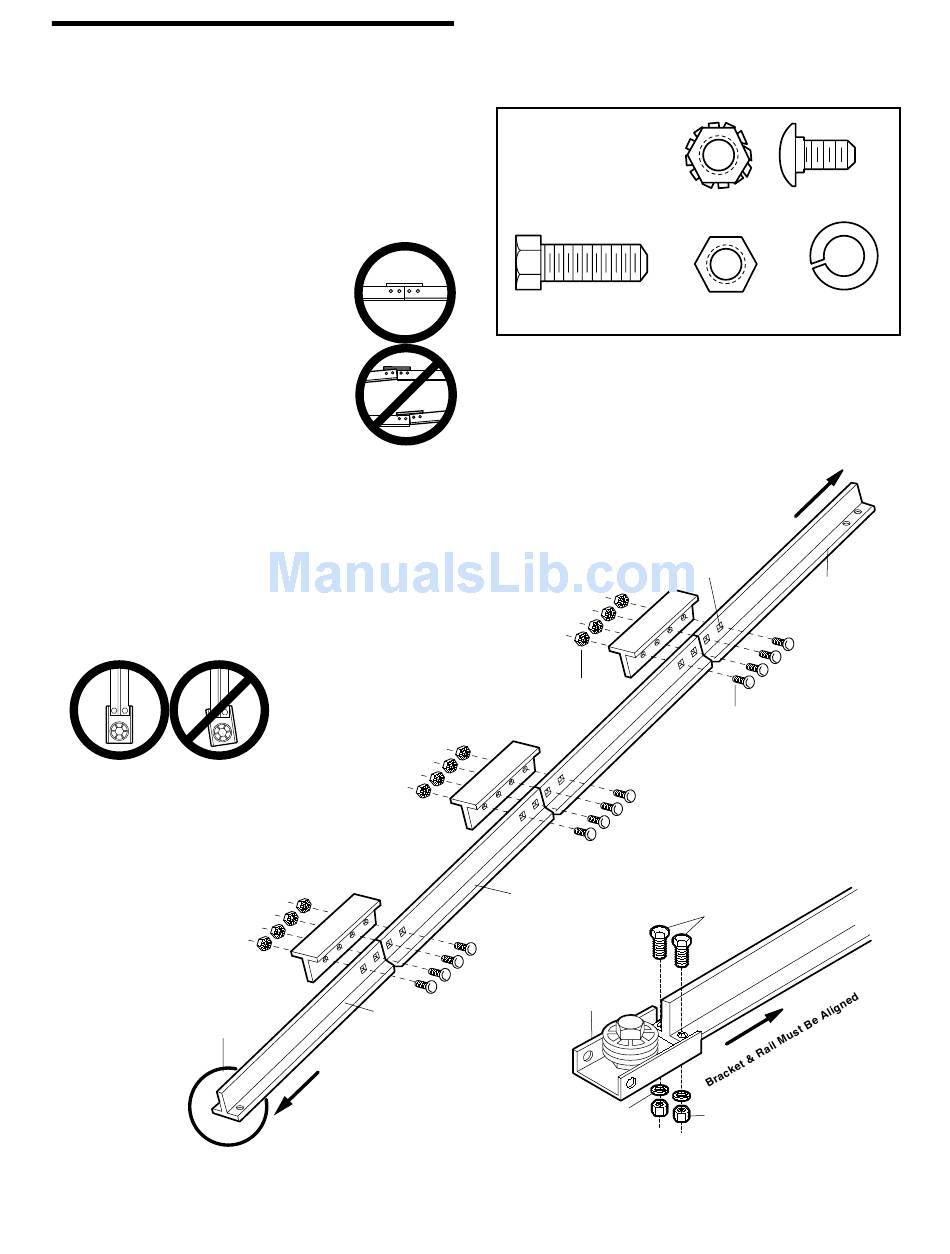 ManualsLib.com

Bracket & Rail Must Be Aligned