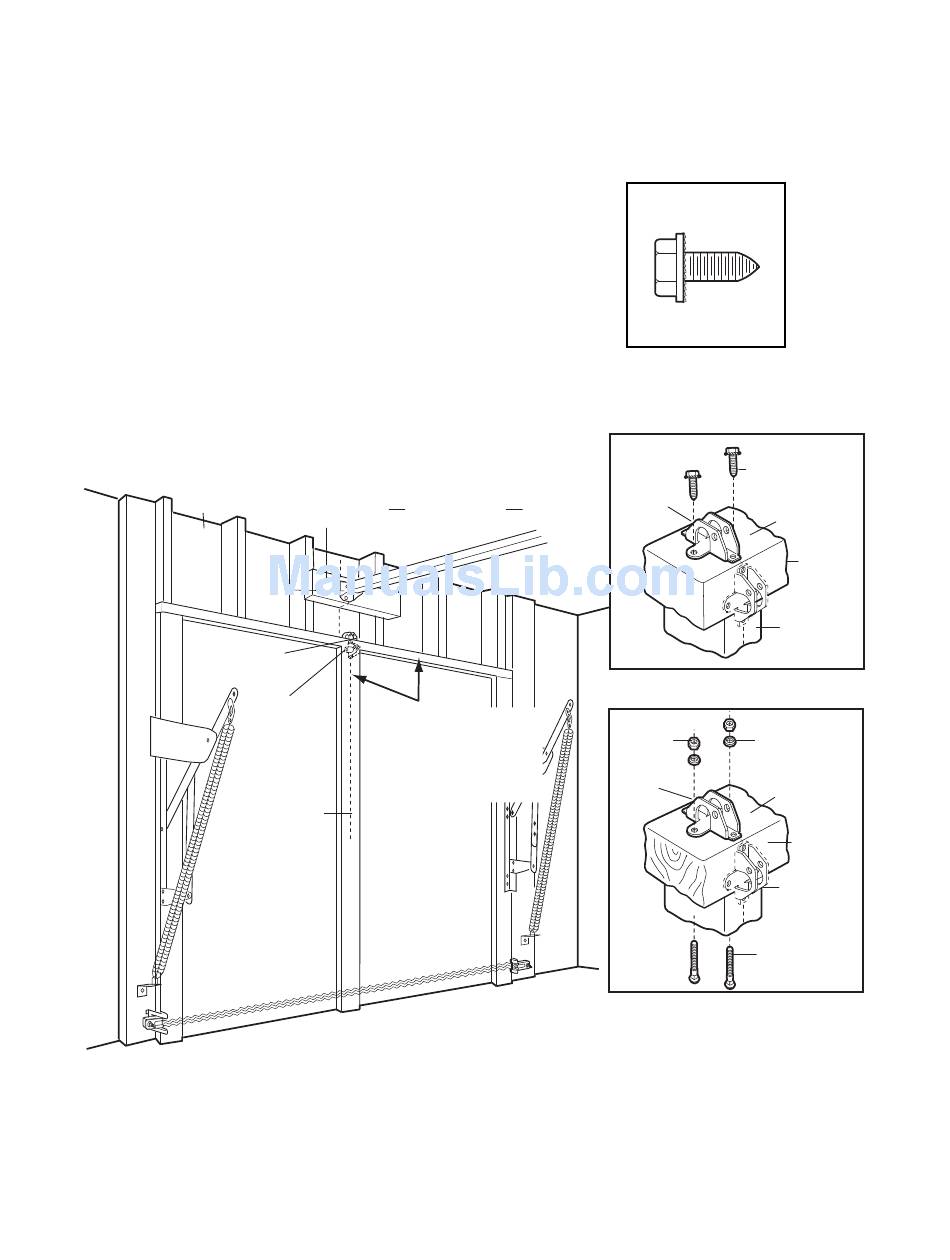 ManualsLib.com