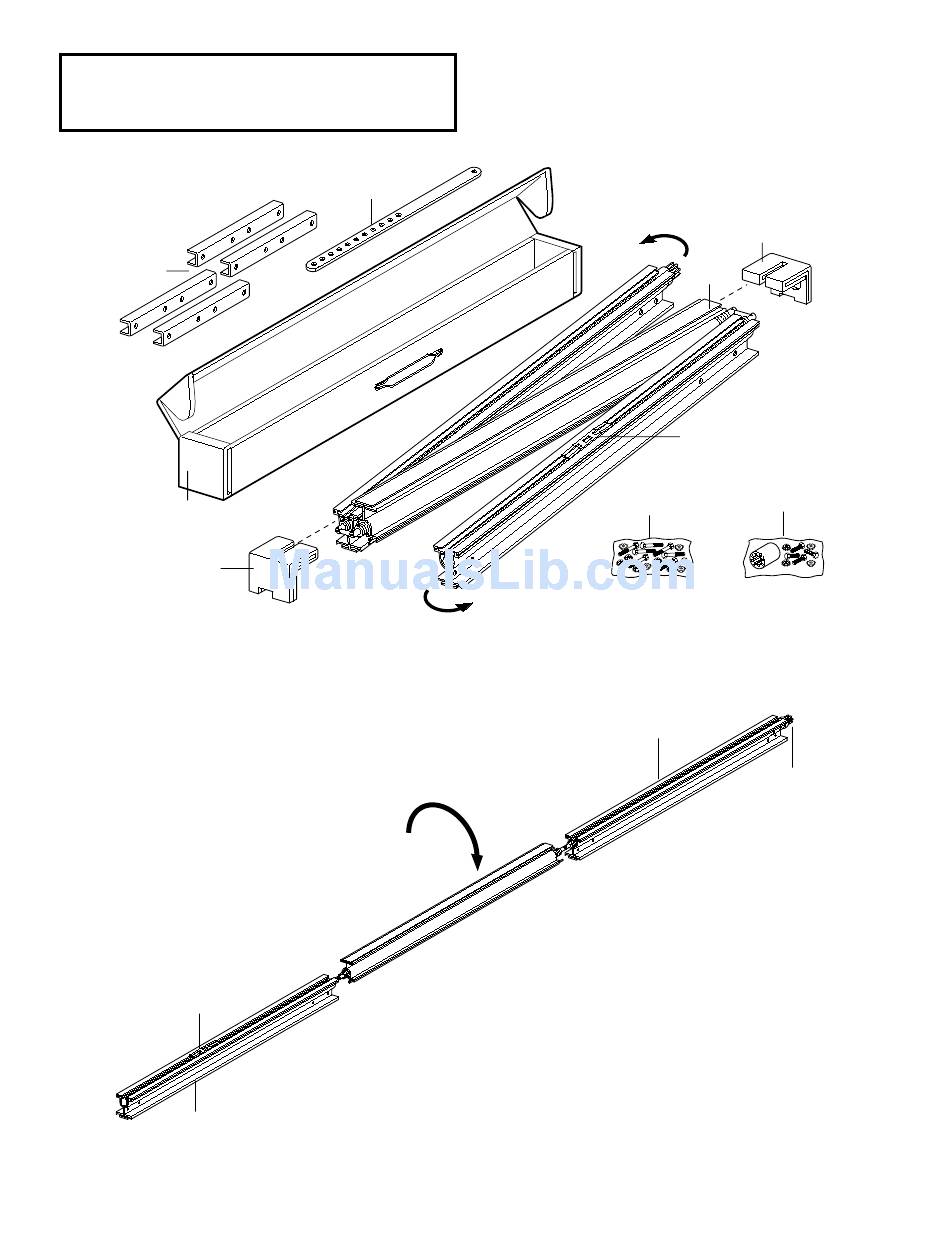 ManualsLib.com