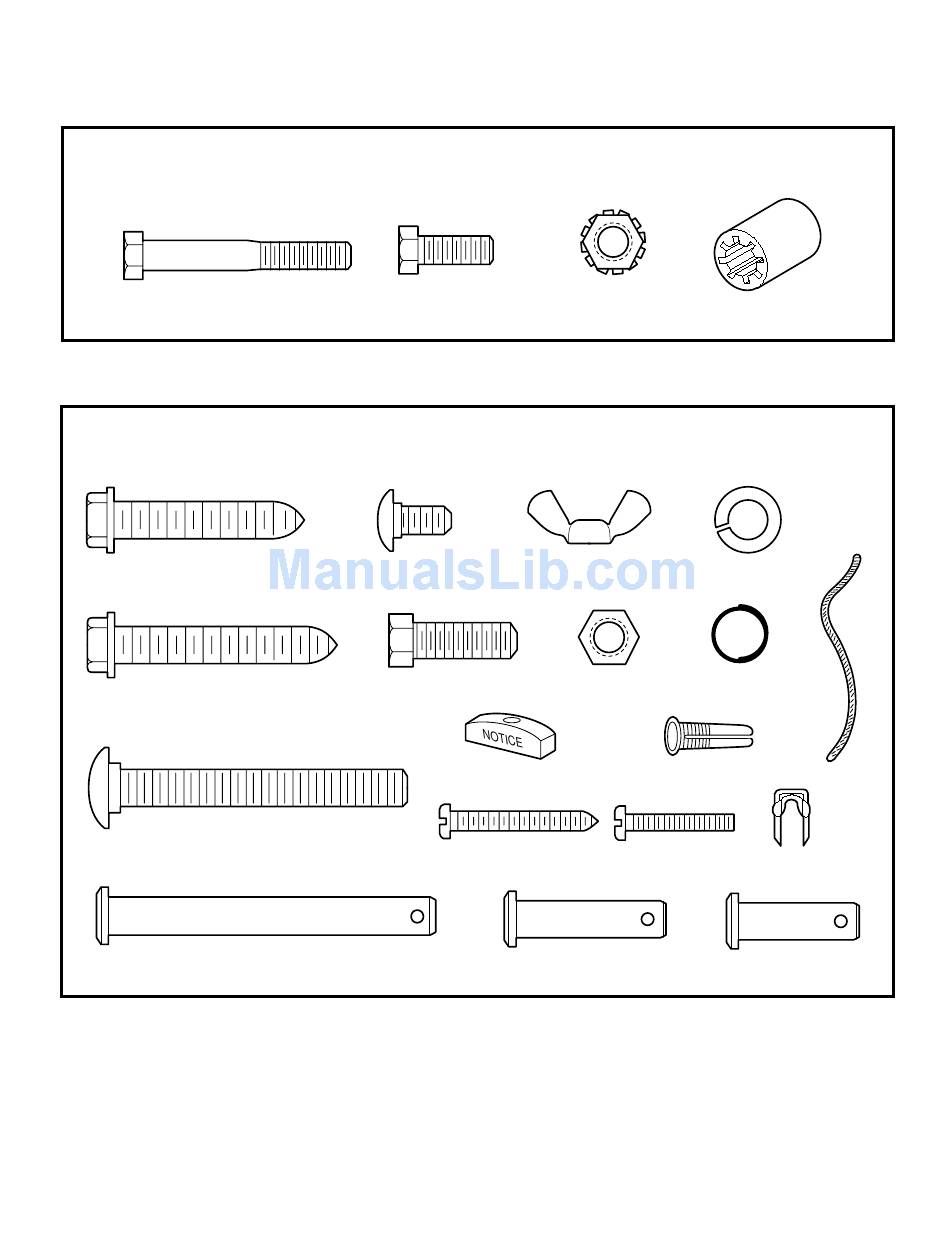 ManualsLib.com

NOTICE