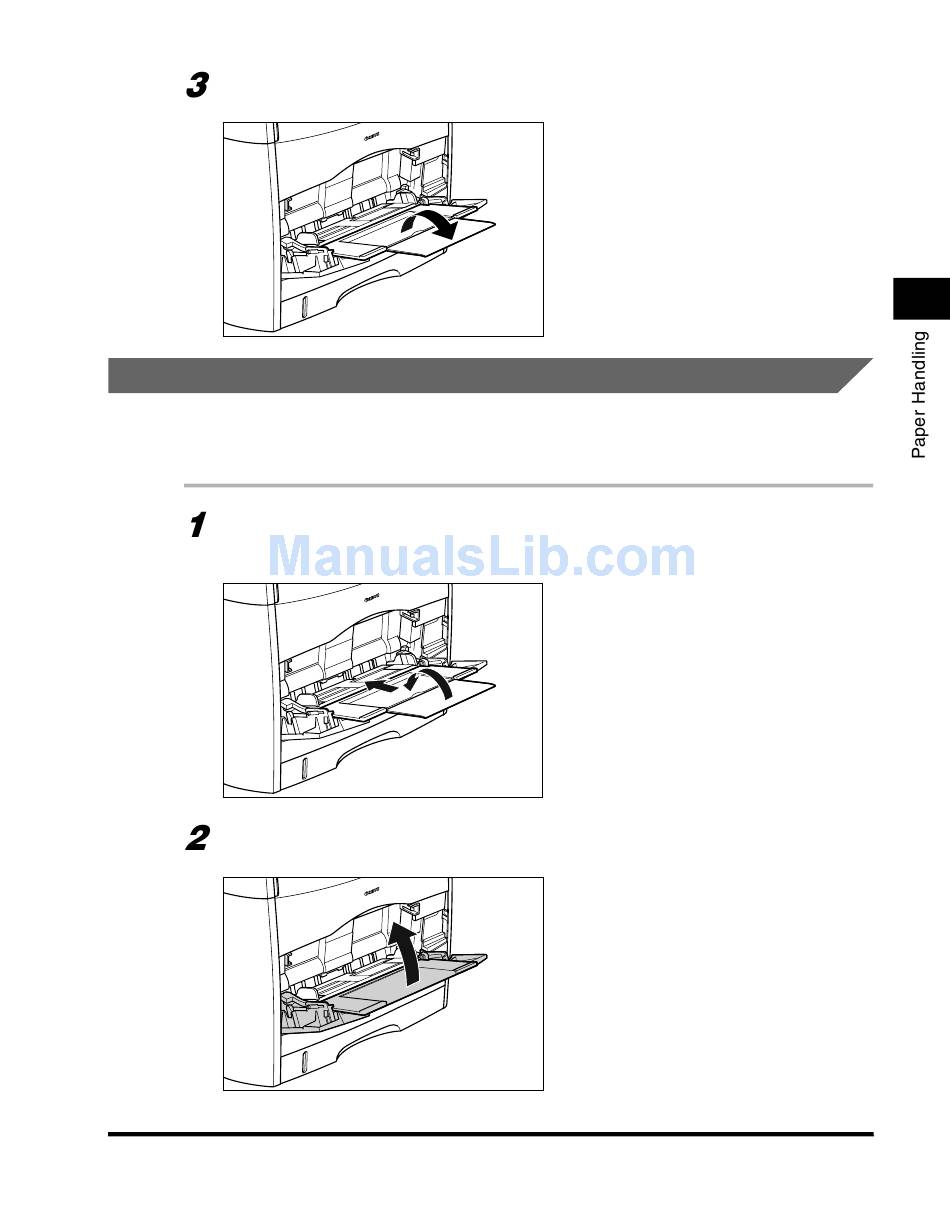 3

Paper Handling

1

ManualsLib.com

2